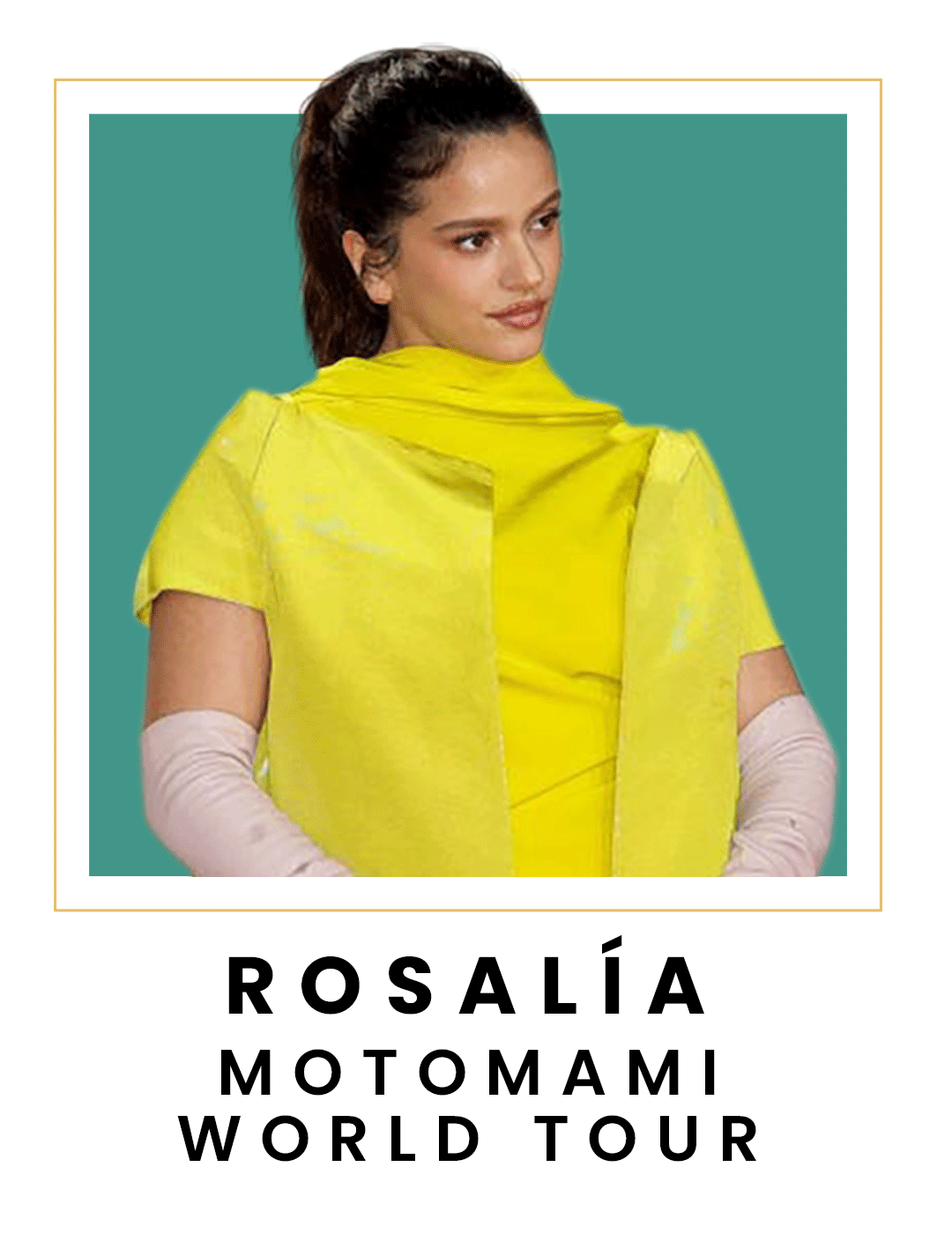 ROSALÍA
MOTOMAMI
WORLD TOUR