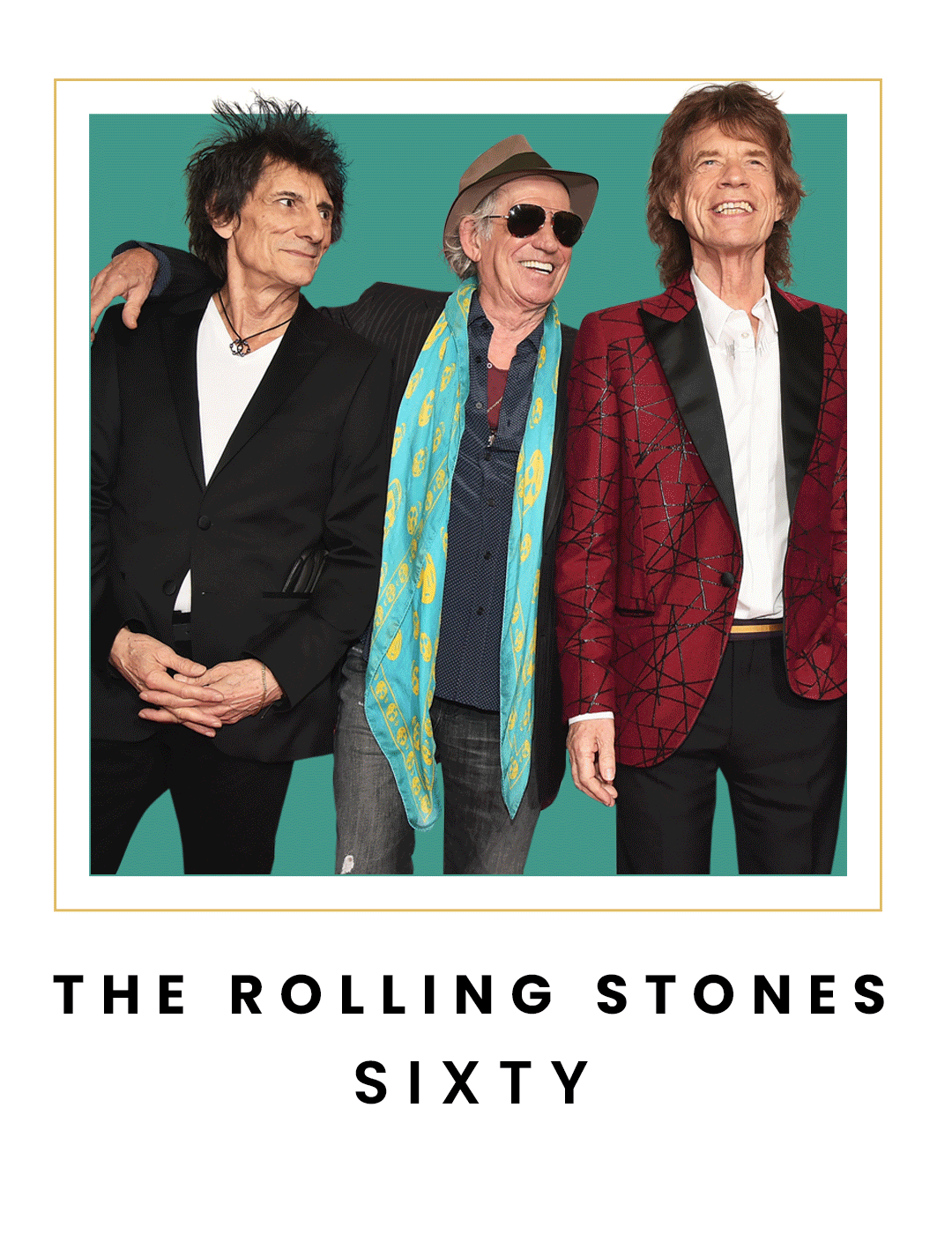 THE ROLLING STONES
SIXTY