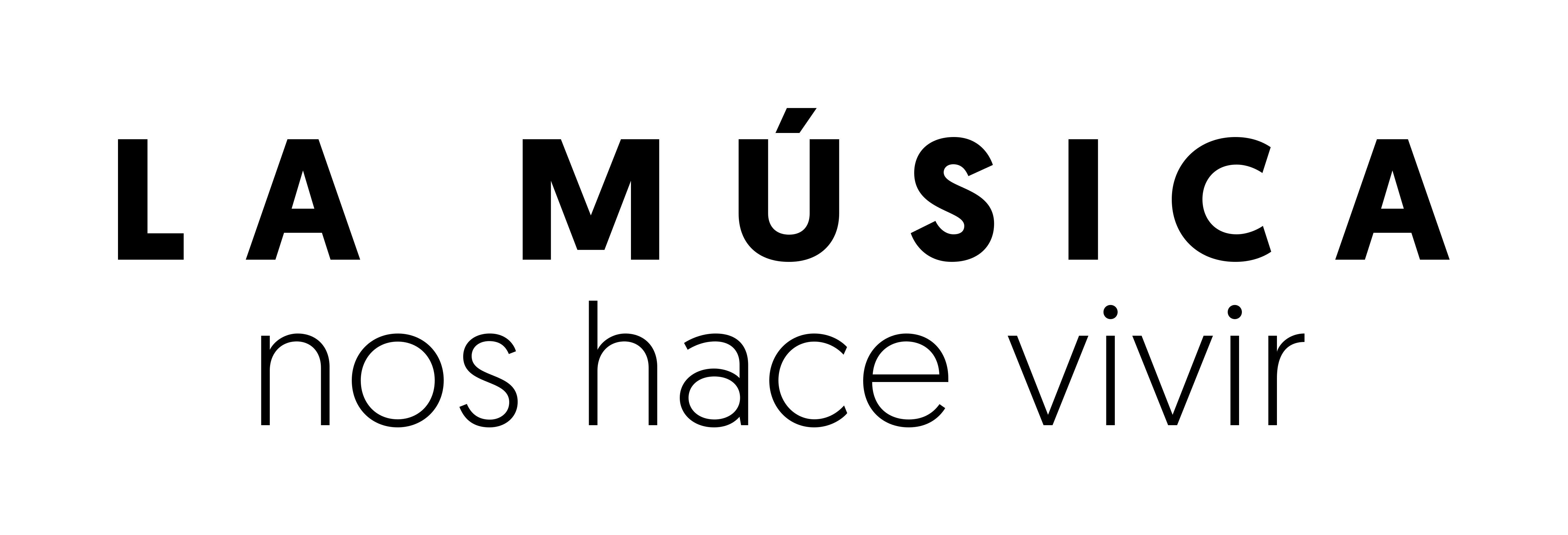 LA MÚSICA
nos hace vivir