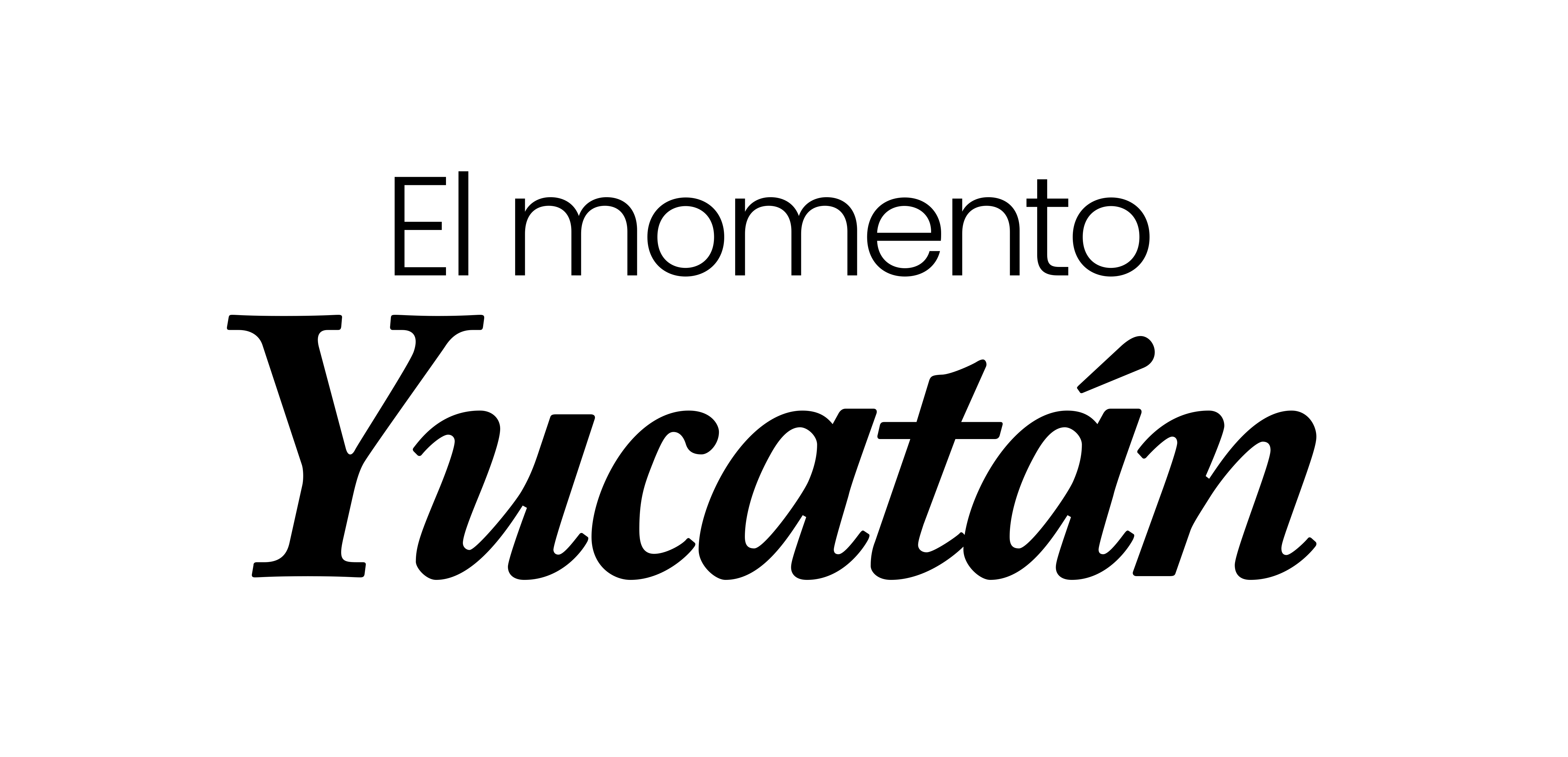 El momento
Yucatán