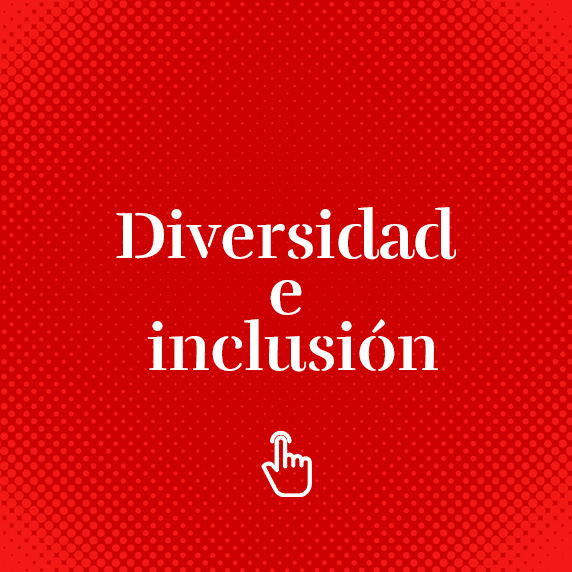 Diversidad
e
inclusión