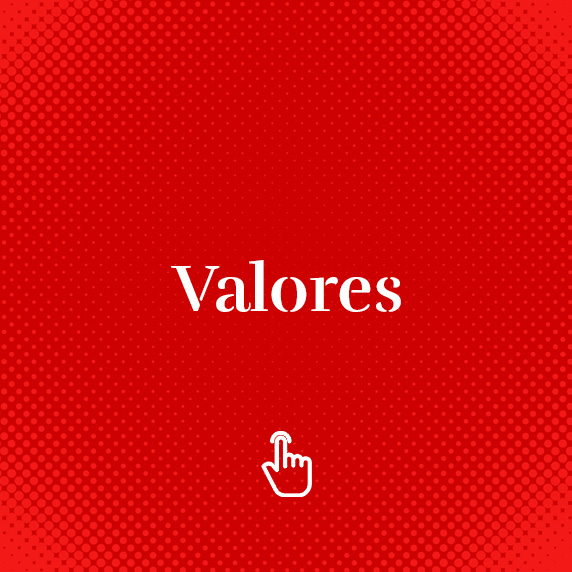 Valores