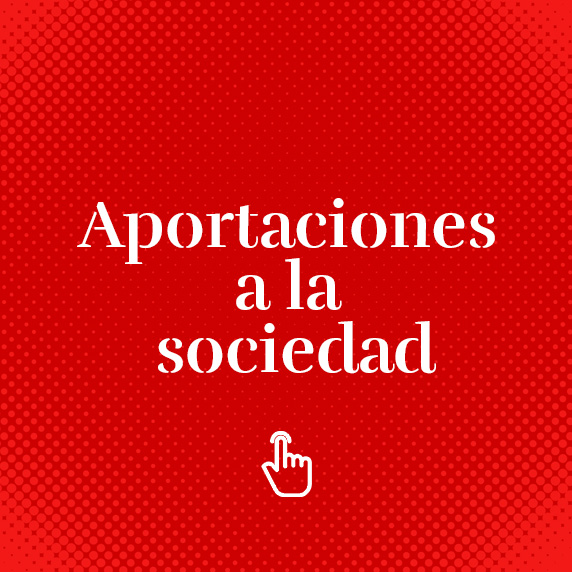 Aportaciones a la sociedad