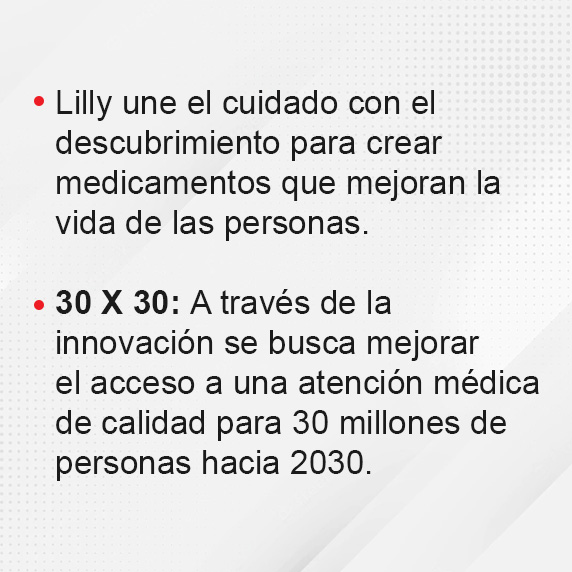 • Lilly une el cuidado con el descubrimiento para crear medicamentos que mejoran la vida de las personas.

• 30 X 30: A través de la innovación se busca mejorar el acceso a una atención médica de calidad para 30 millones de personas hacia 2030.