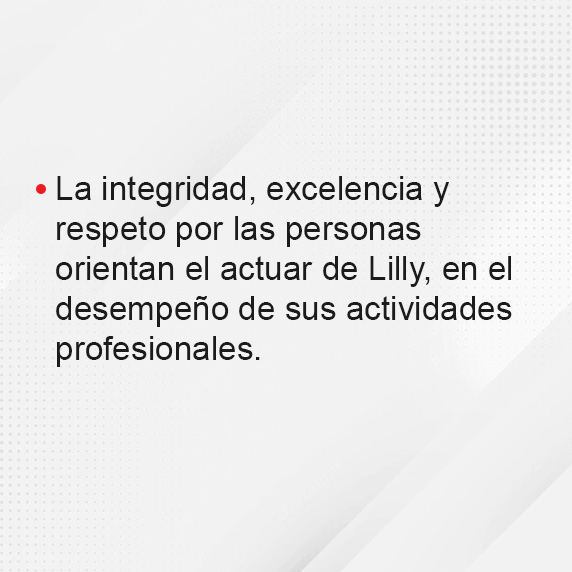 • La integridad, excelencia y respeto por las personas orientan el actuar de Lilly, en el desempeño de sus actividades profesionales.