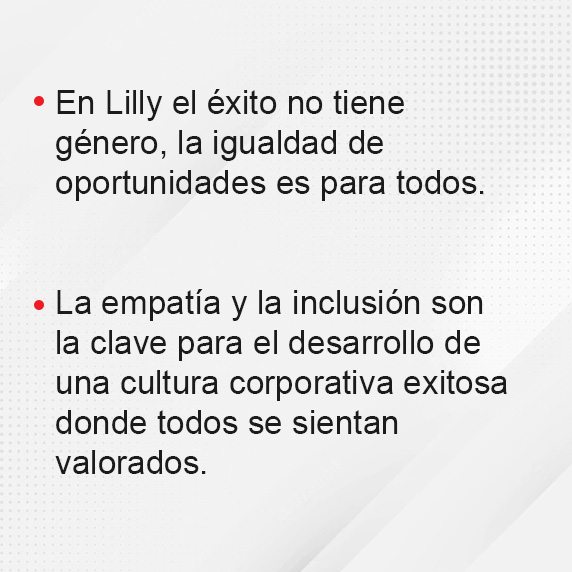 • En Lilly el éxito no tiene género, la igualdad de oportunidades es para todos.

• La empatía y la inclusión son la clave para el desarrollo de una cultura corporativa exitosa donde todos se sientan valorados.