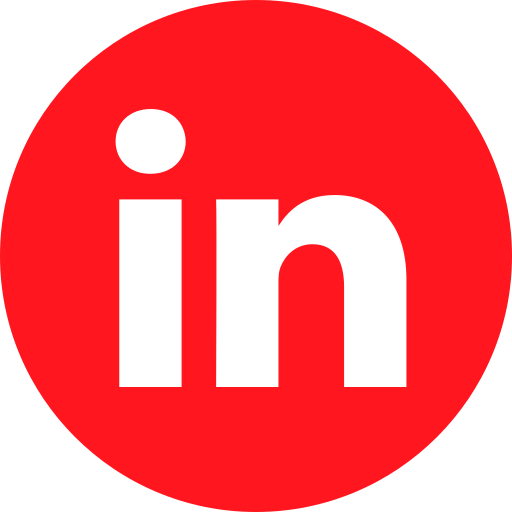 in