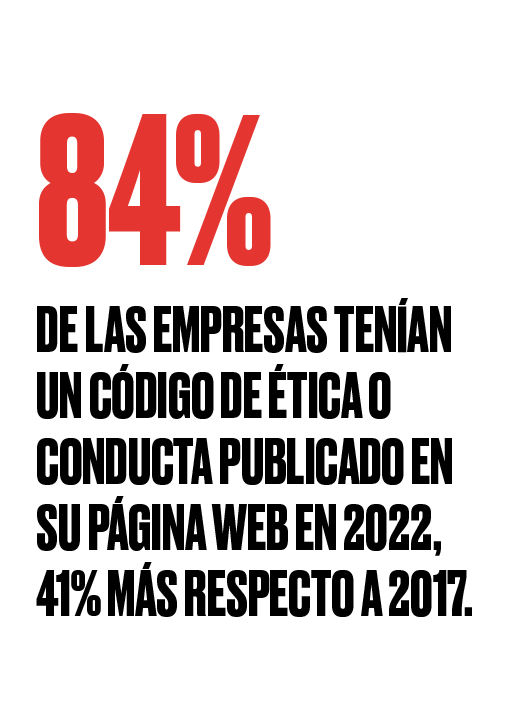 84%

DE LAS EMPRESAS TENÍAN UN CÓDIGO DE ÉTICA O CONDUCTA PUBLICADO EN SU PÁGINA WEB EN 2022, 41% MÁS RESPECTO A 2017.