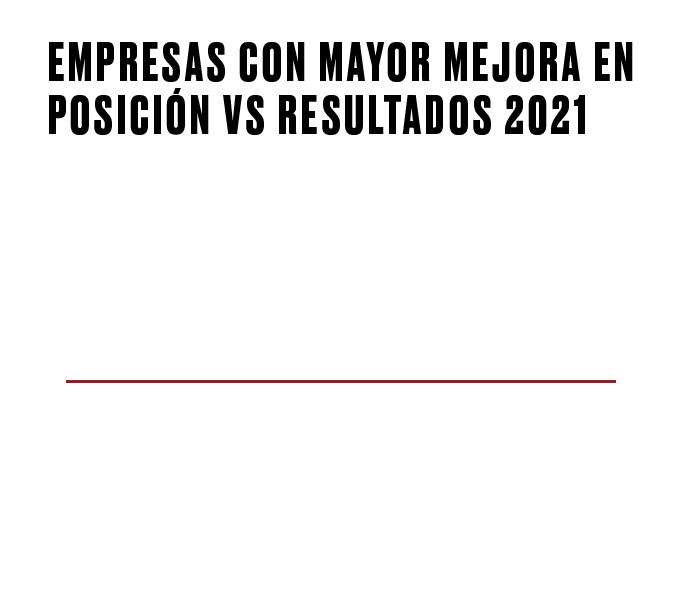 EMPRESAS CON MAYOR MEJORA EN POSICIÓN VS RESULTADOS 2021