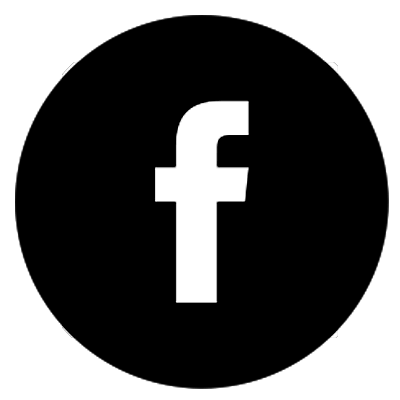 f