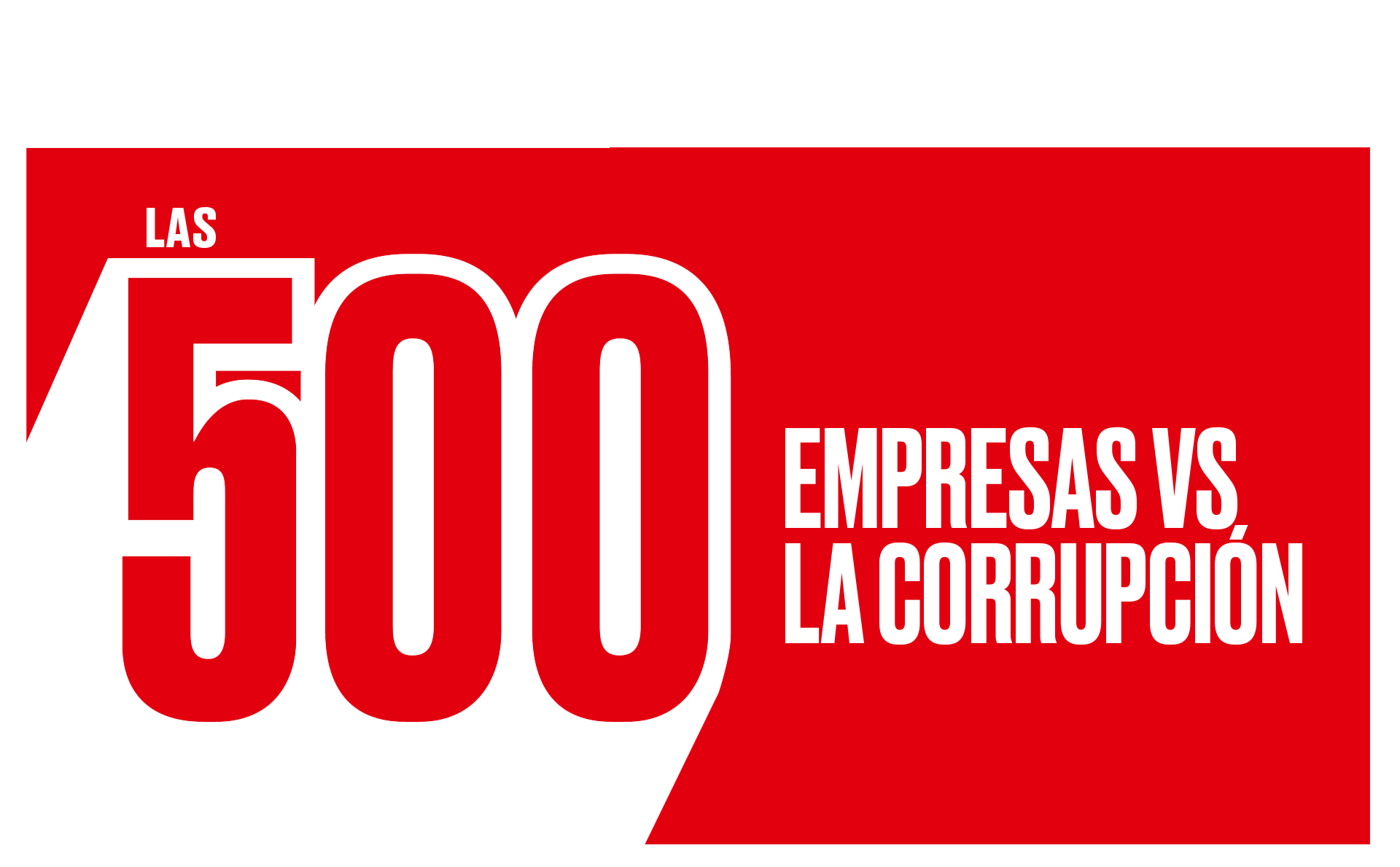 LAS
500
EMPRESAS VS
LA CORRUPCIÓN