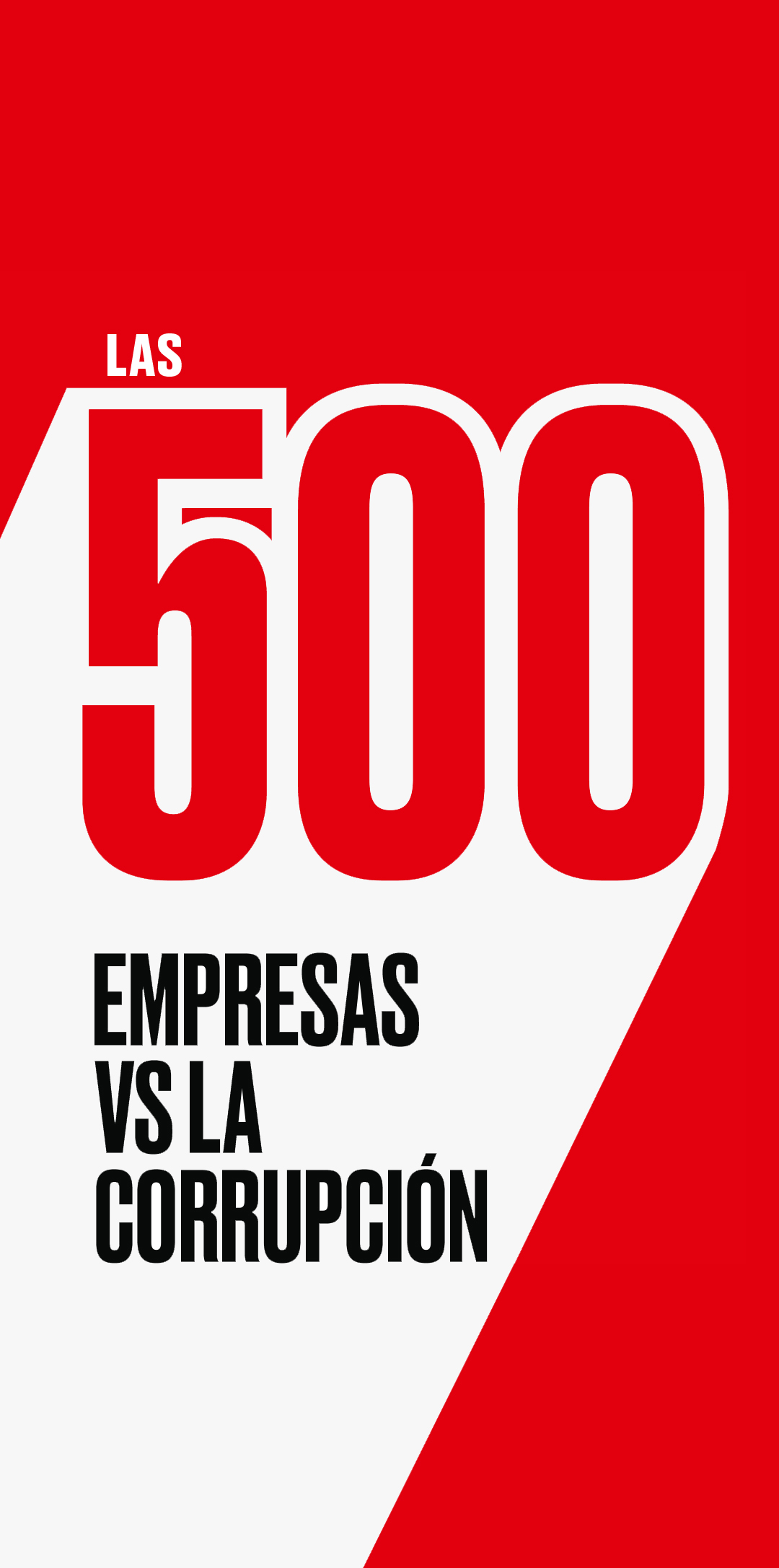 LAS
500

EMPRESAS
VS LA
CORRUPCIÓN