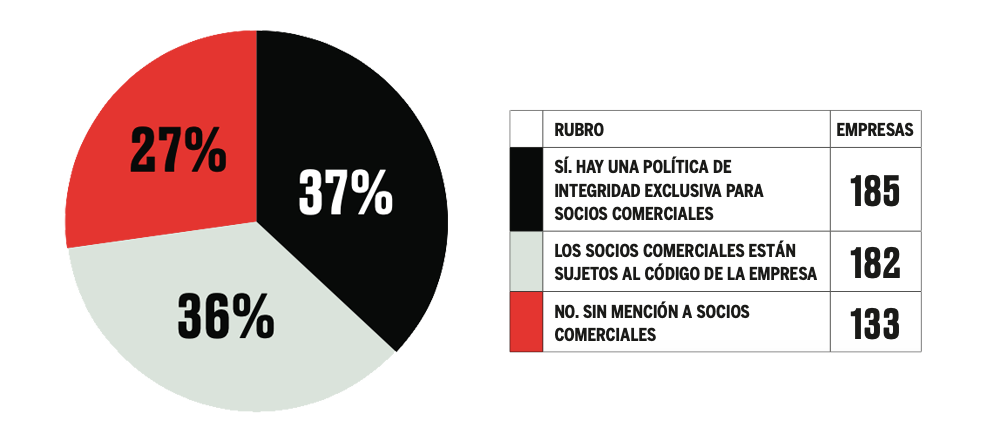 27%

37%

36%

| | RUBRO | EMPRESAS |
|---|---|---|
| | SÍ. HAY UNA POLÍTICA DE INTEGRIDAD EXCLUSIVA PARA SOCIOS COMERCIALES | 185 |
| | LOS SOCIOS COMERCIALES ESTÁN SUJETOS AL CÓDIGO DE LA EMPRESA | 182 |
| | NO. SIN MENCIÓN A SOCIOS COMERCIALES | 133 |