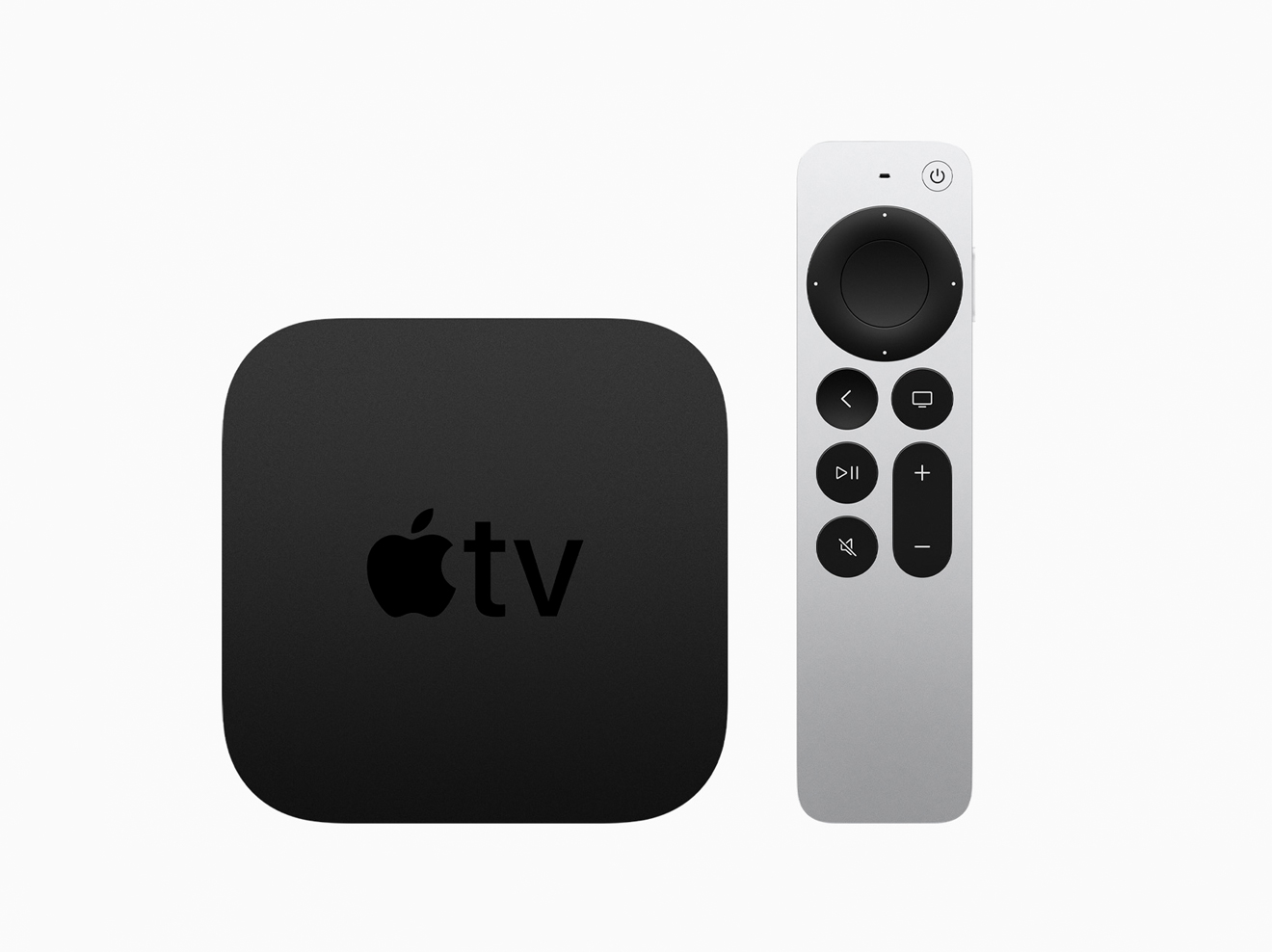 tv

+
−