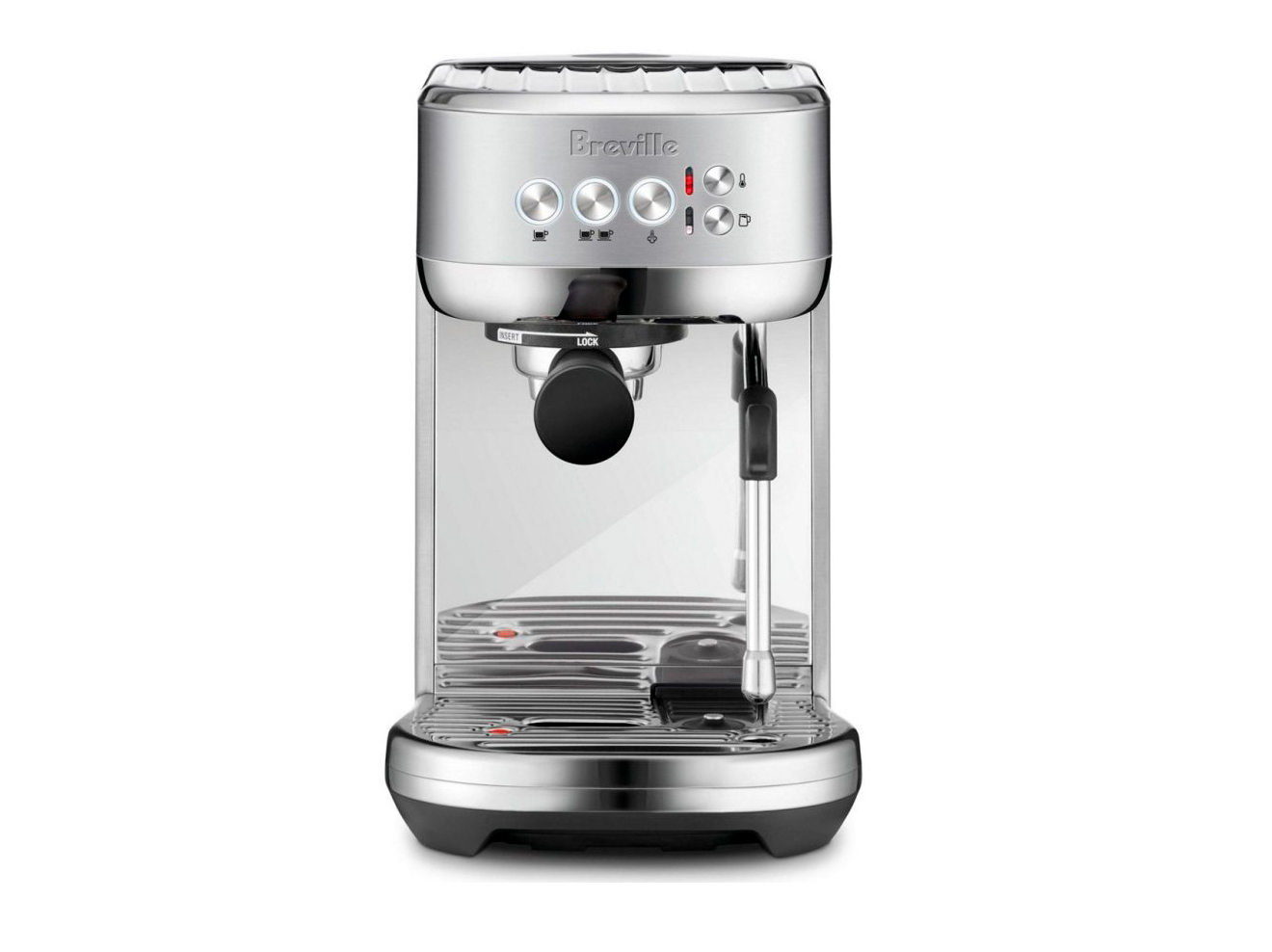 Breville
INSERT
LOCK