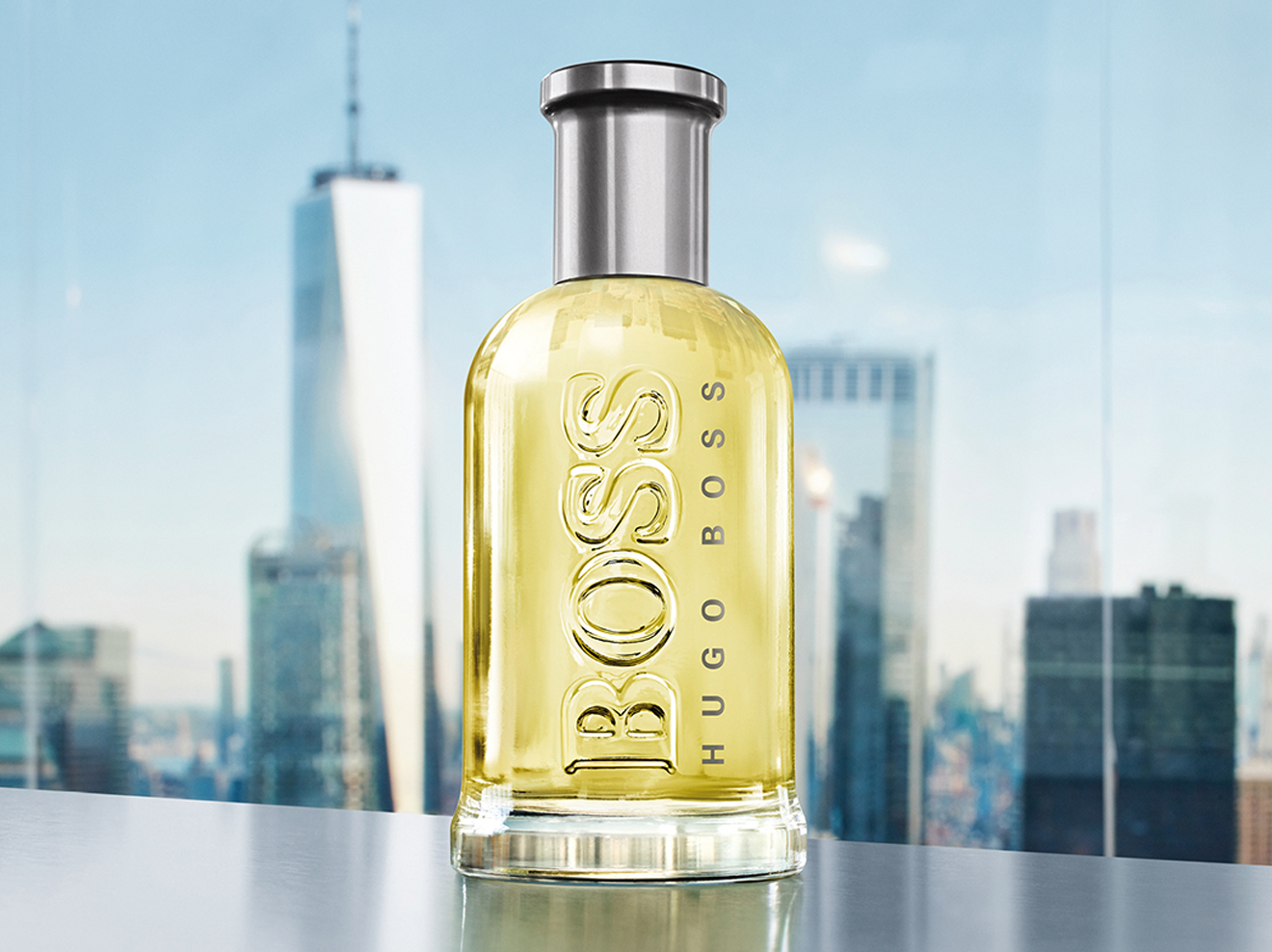 BOSS
HUGO BOSS