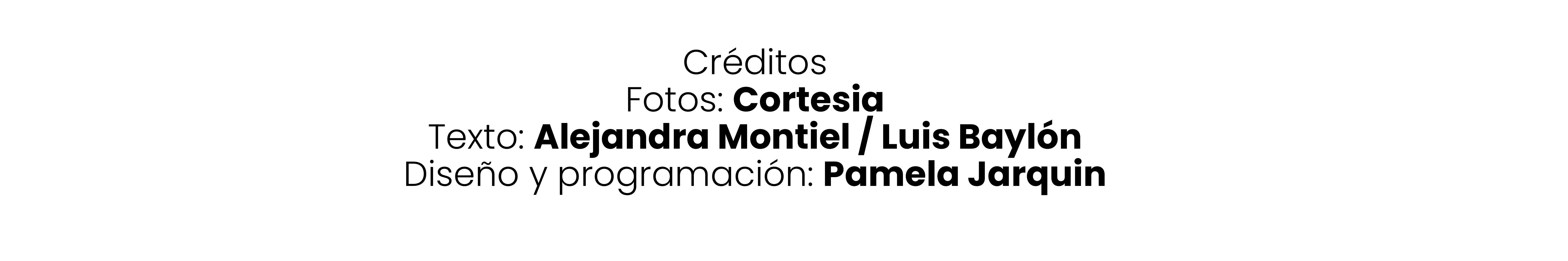 Créditos
Fotos: Cortesia
Texto: Alejandra Montiel / Luis Baylón
Diseño y programación: Pamela Jarquin