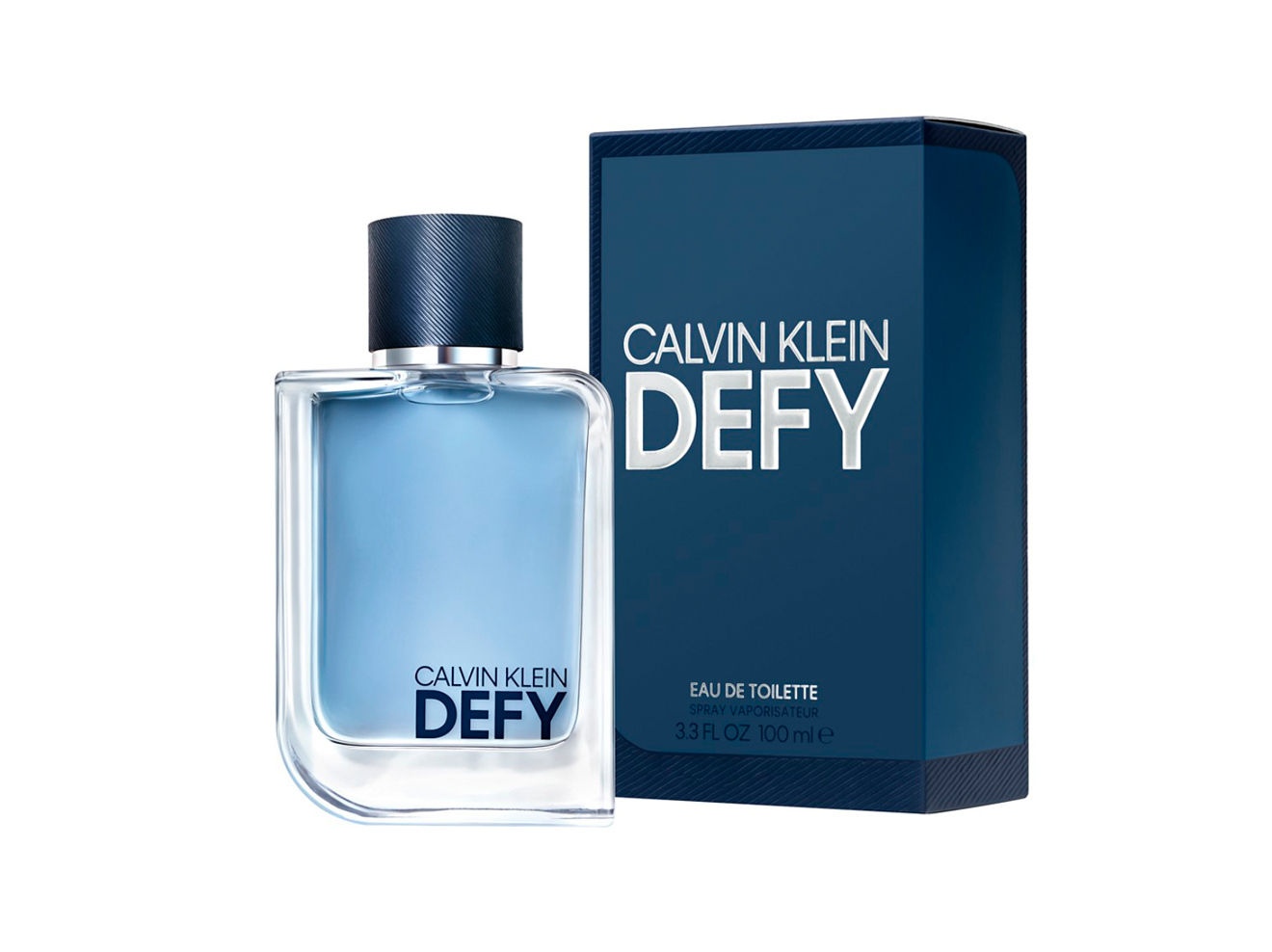 CALVIN KLEIN
DEFY

CALVIN KLEIN
DEFY

EAU DE TOILETTE
SPRAY VAPORISATEUR
3.3 FL OZ 100 ml ℮