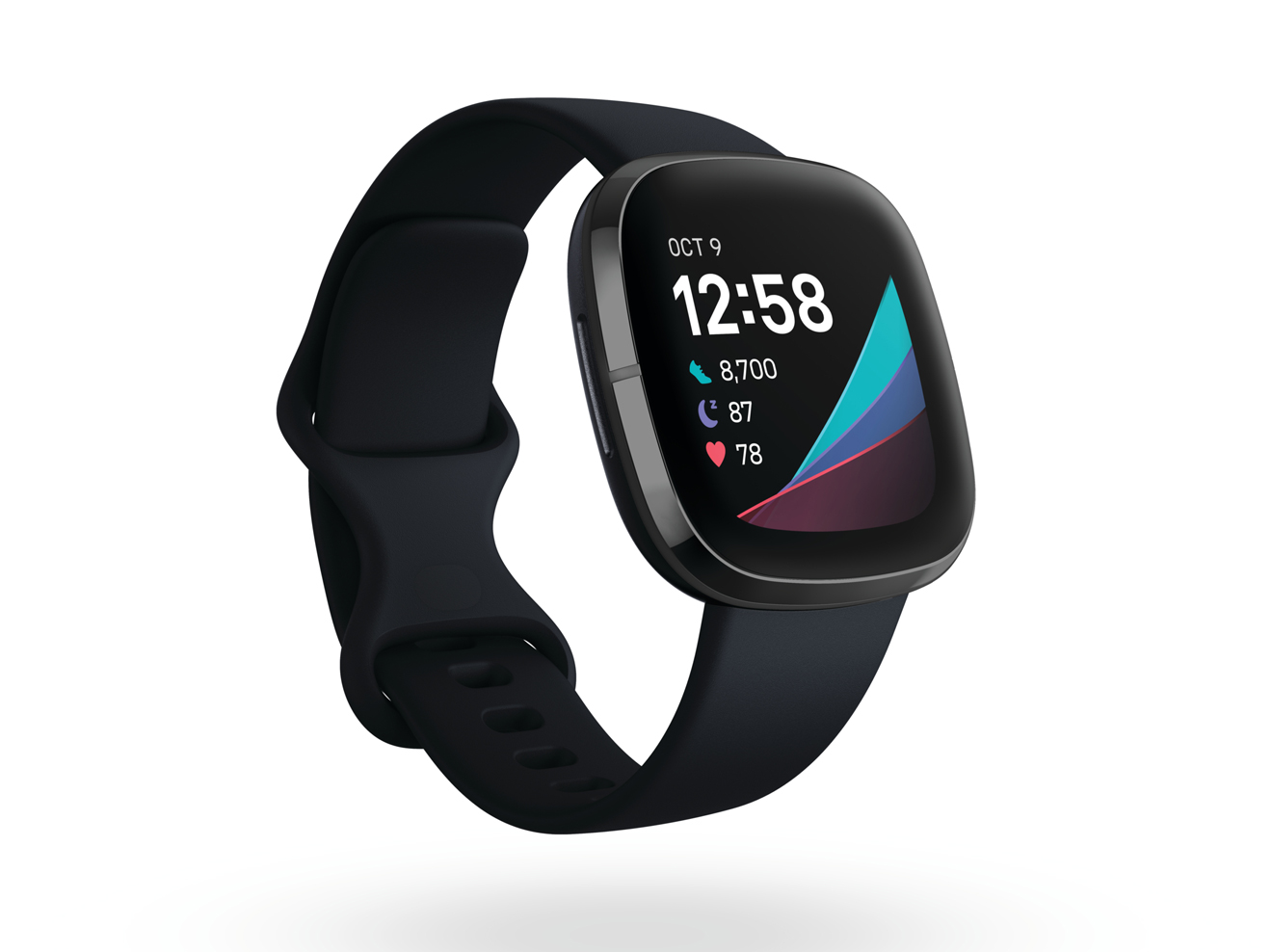 OCT 9
12:58
8,700
87
78