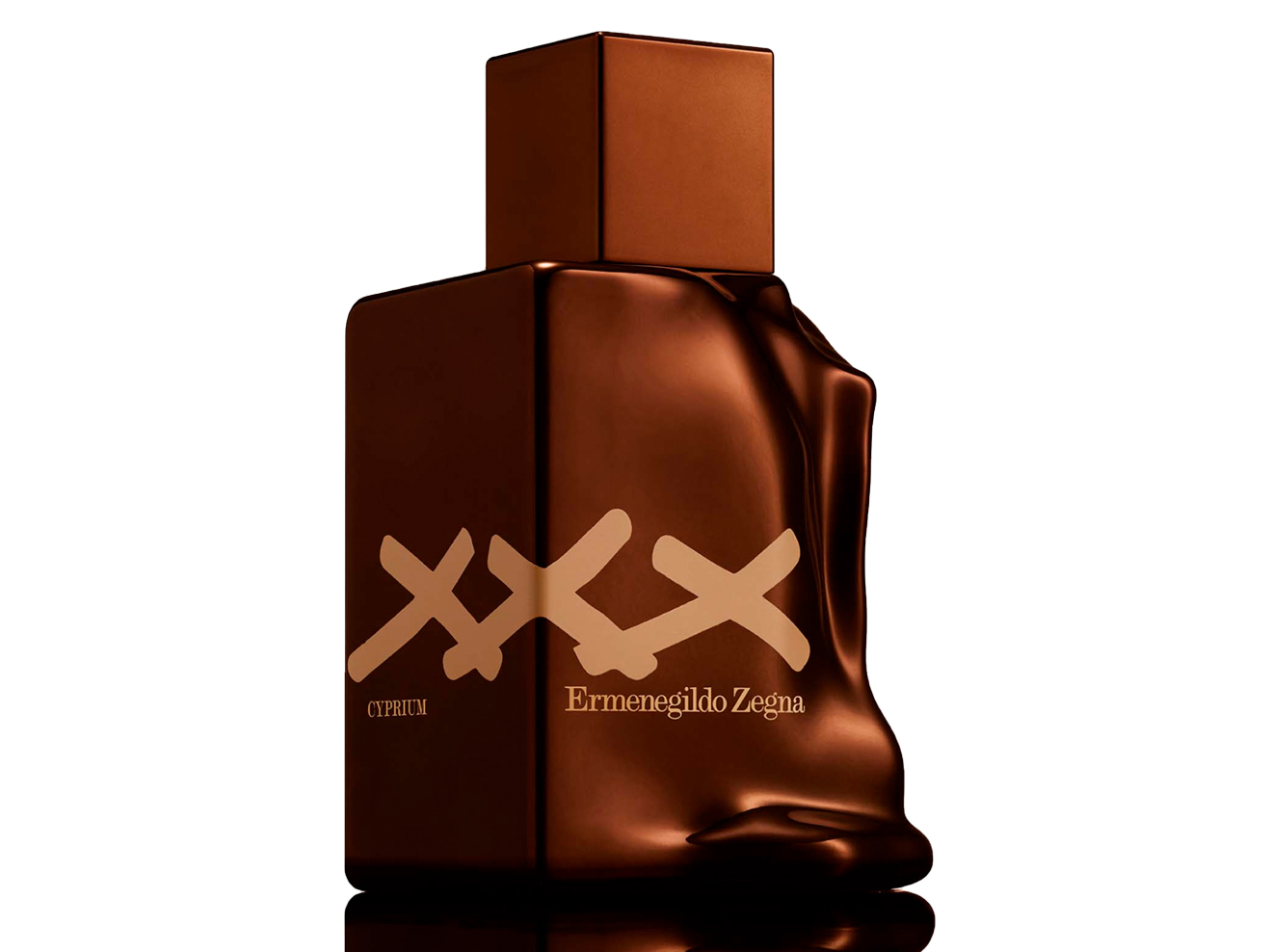 XXX

CYPRIUM

Ermenegildo Zegna