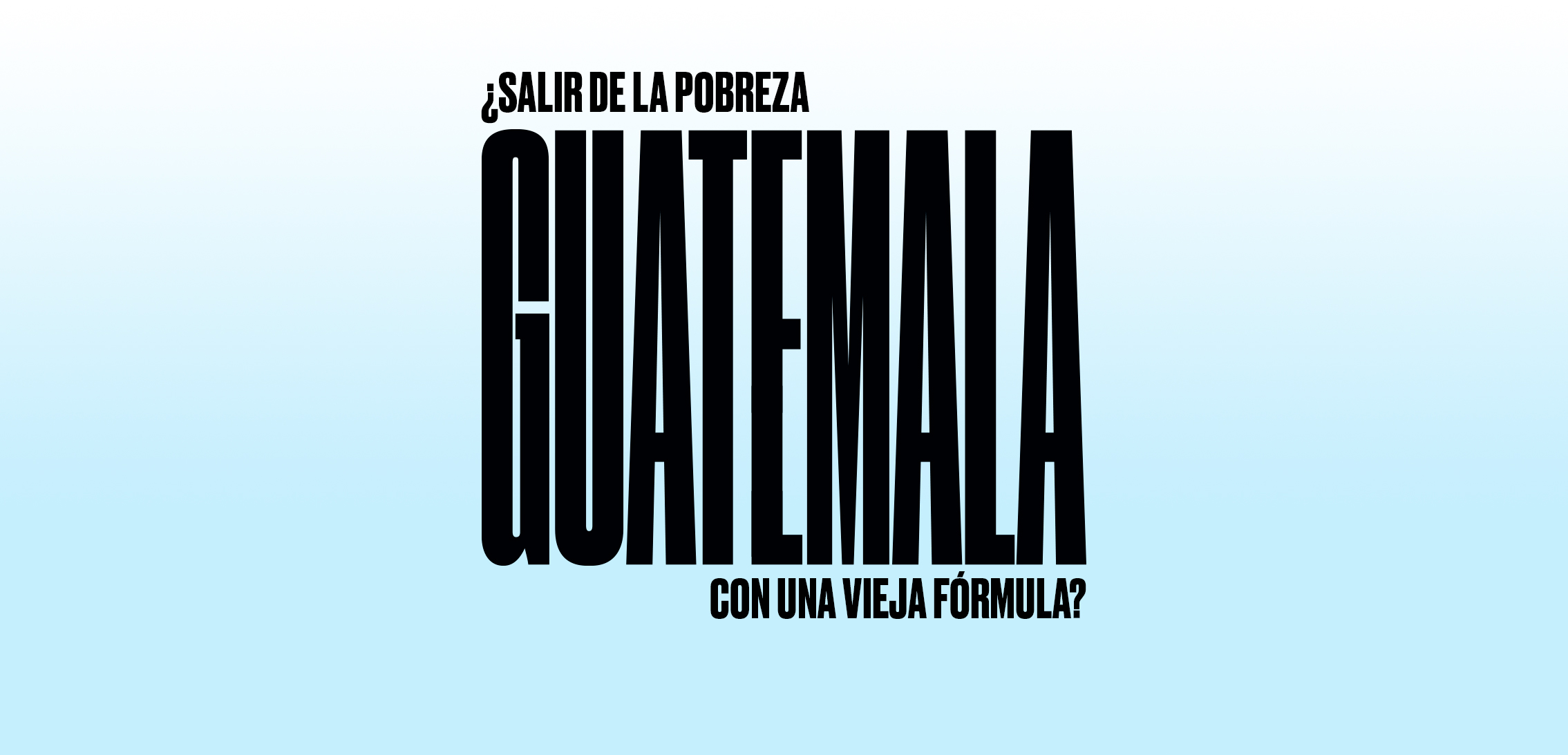 ¿SALIR DE LA POBREZA
GUATEMALA
CON UNA VIEJA FÓRMULA?