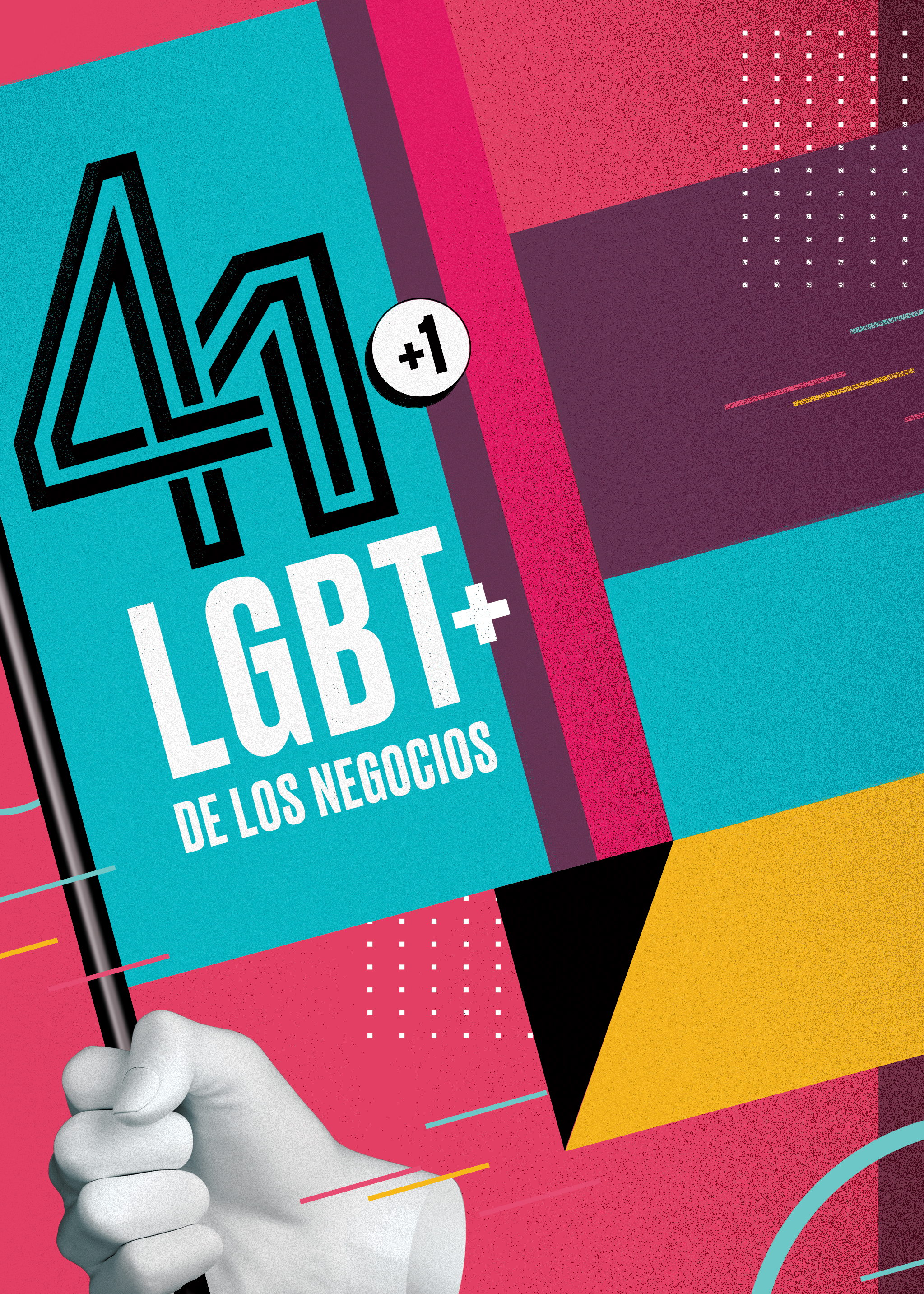 41 +1
LGBT+
DE LOS NEGOCIOS