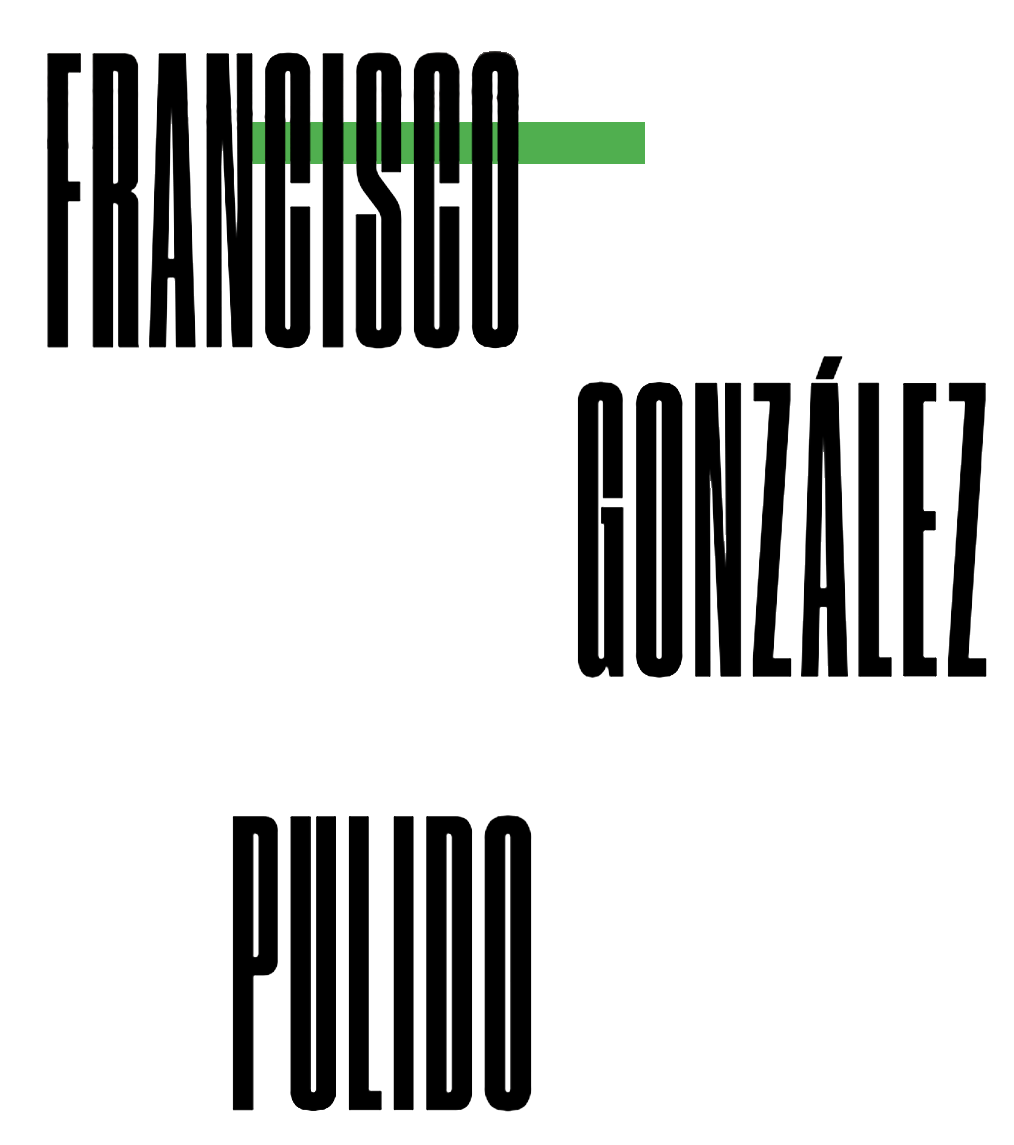 FRANCISCO

GONZÁLEZ

PULIDO