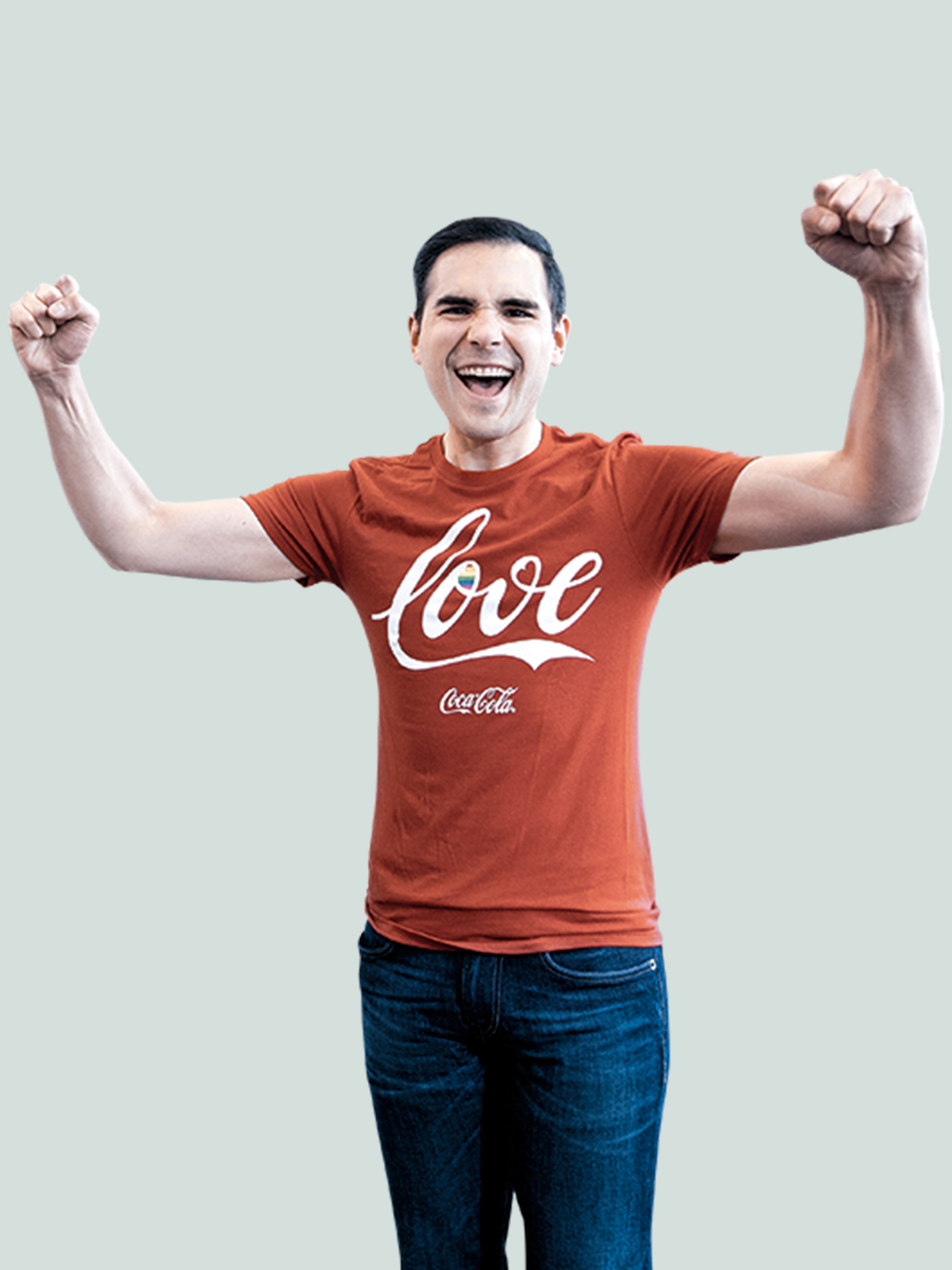 Love

Coca-Cola