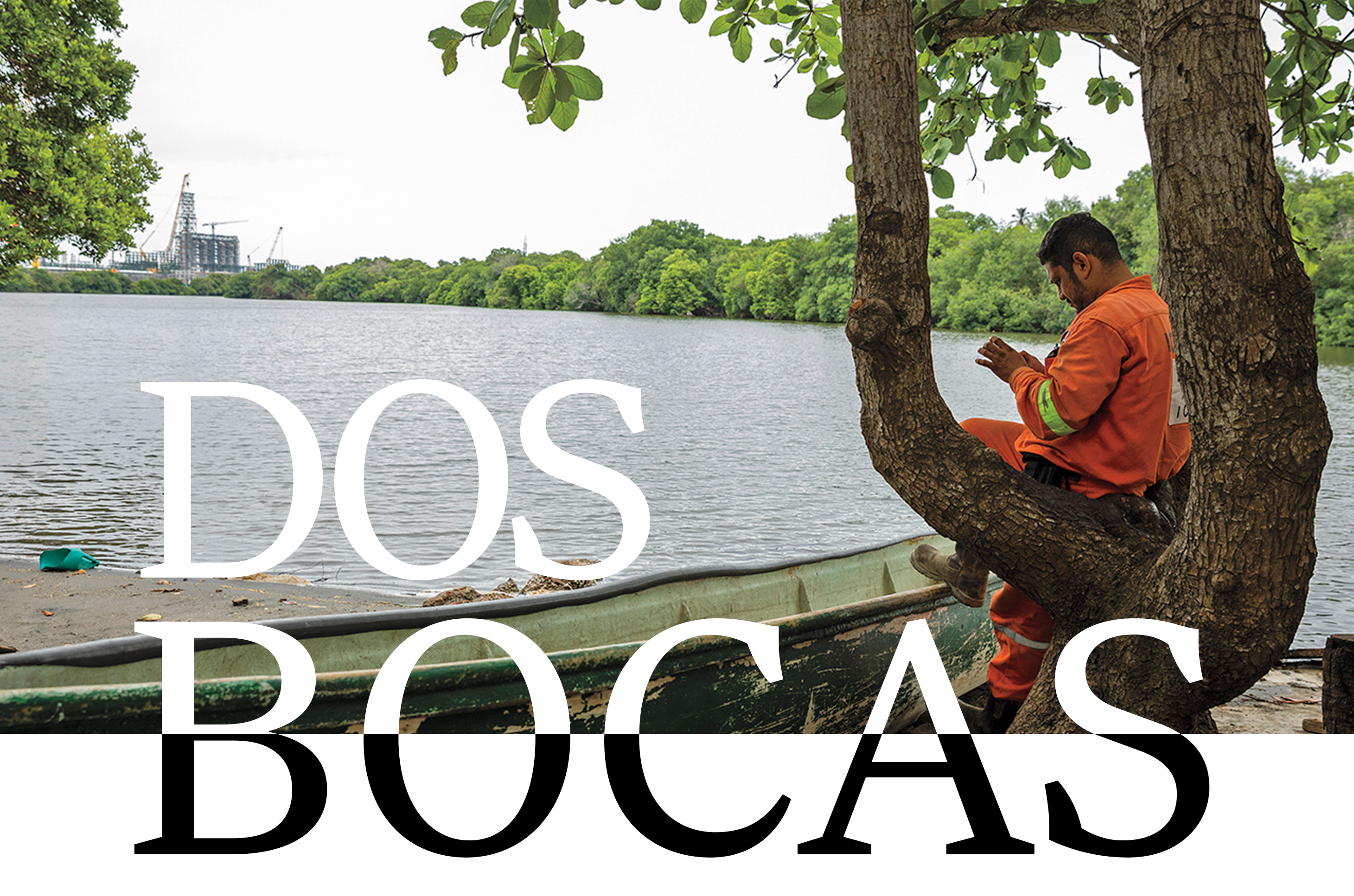 DOS
BOCAS