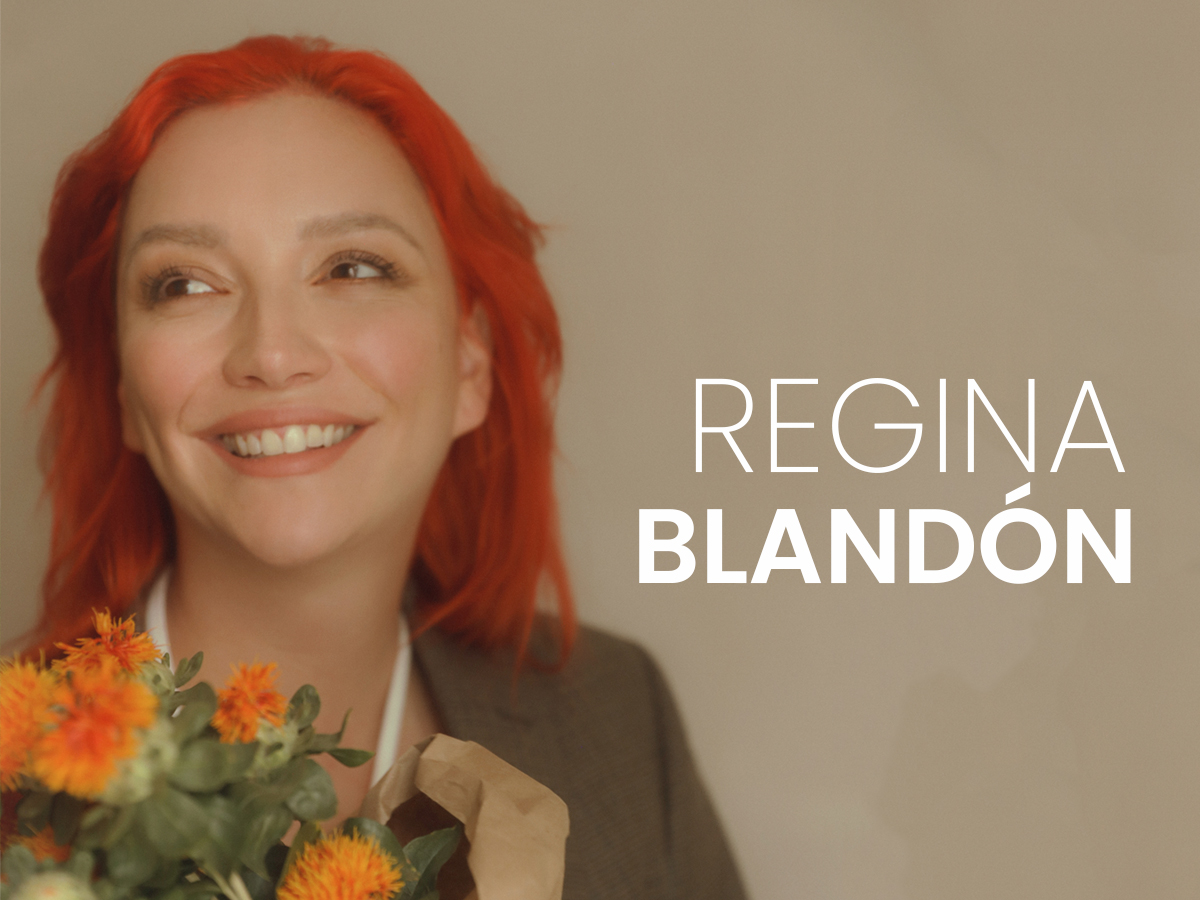 REGINA
BLANDÓN