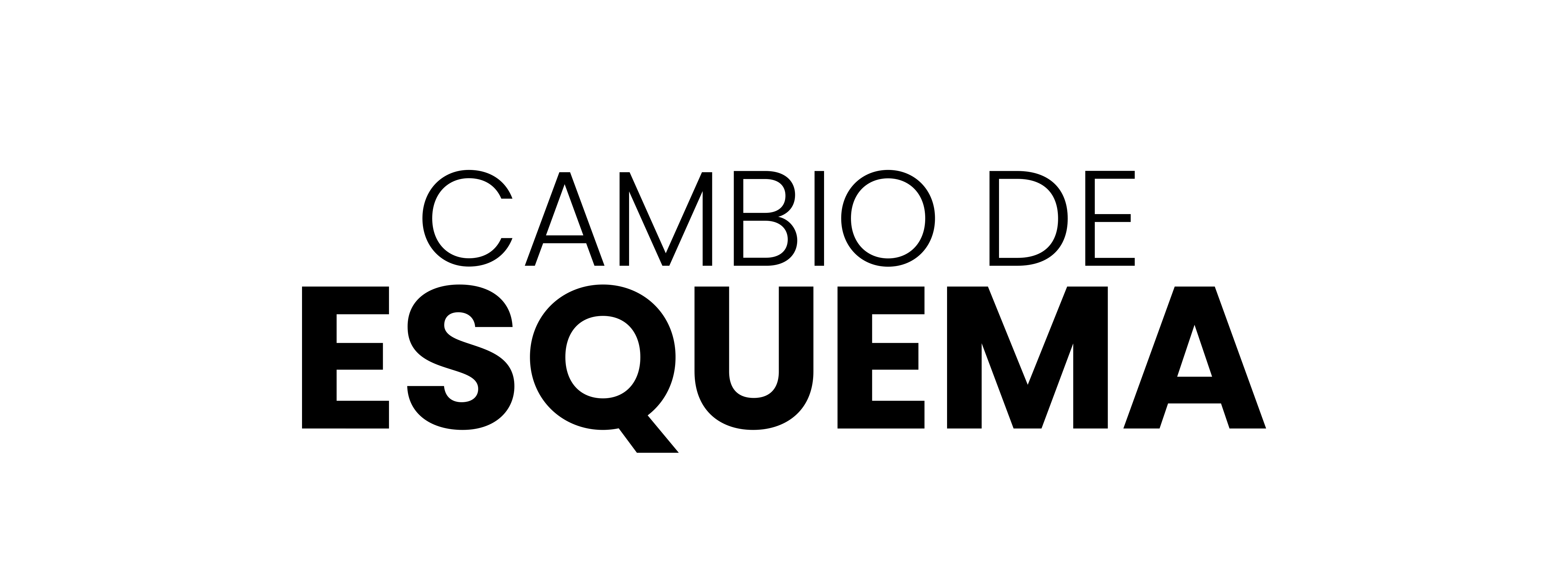 CAMBIO DE
ESQUEMA