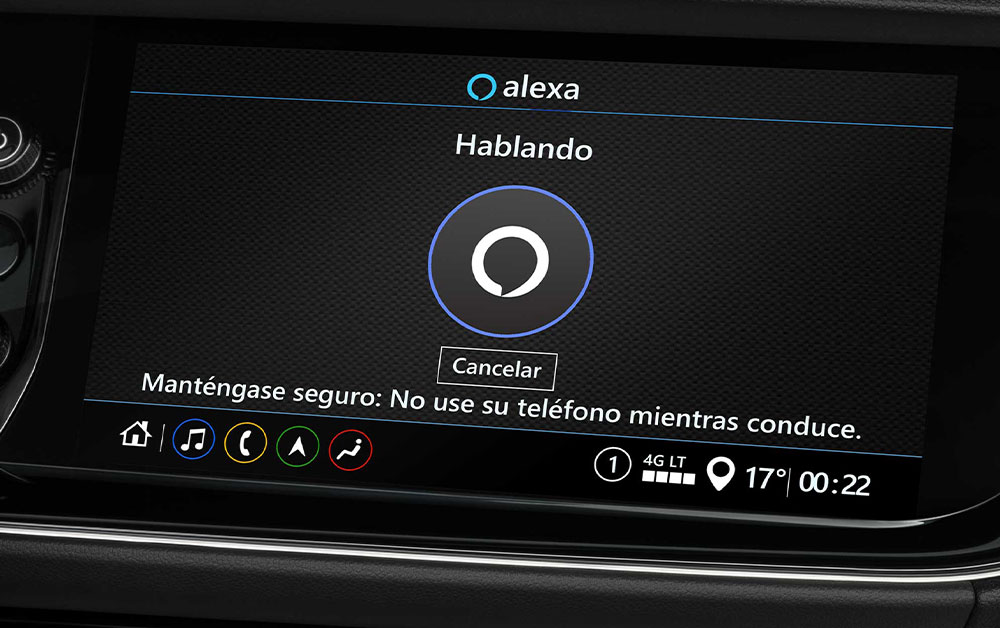 alexa

Hablando

Cancelar

Manténgase seguro: No use su teléfono mientras conduce.

1 4G LT 17° 00:22