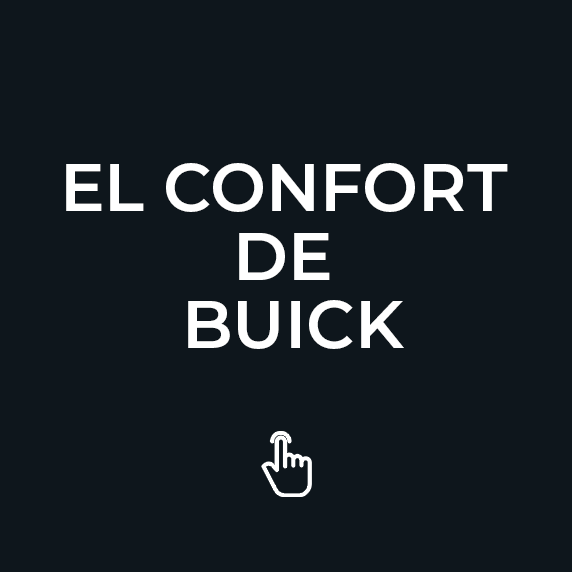 EL CONFORT DE BUICK