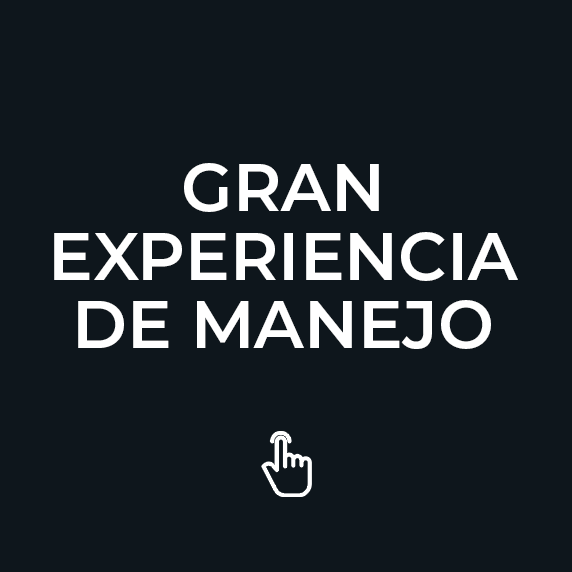 GRAN
EXPERIENCIA
DE MANEJO