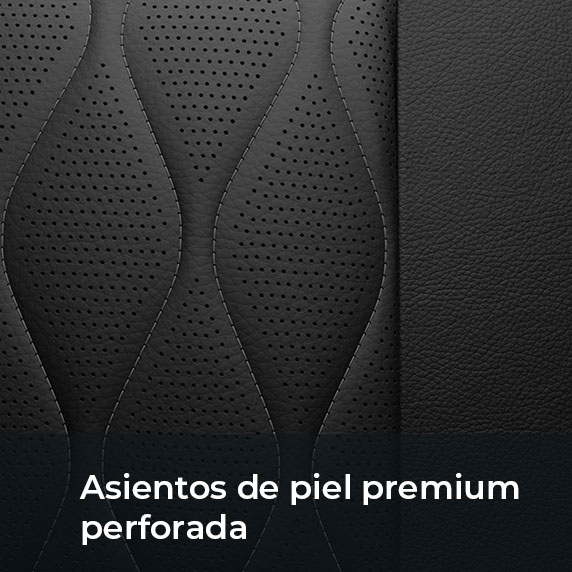 Asientos de piel premium perforada