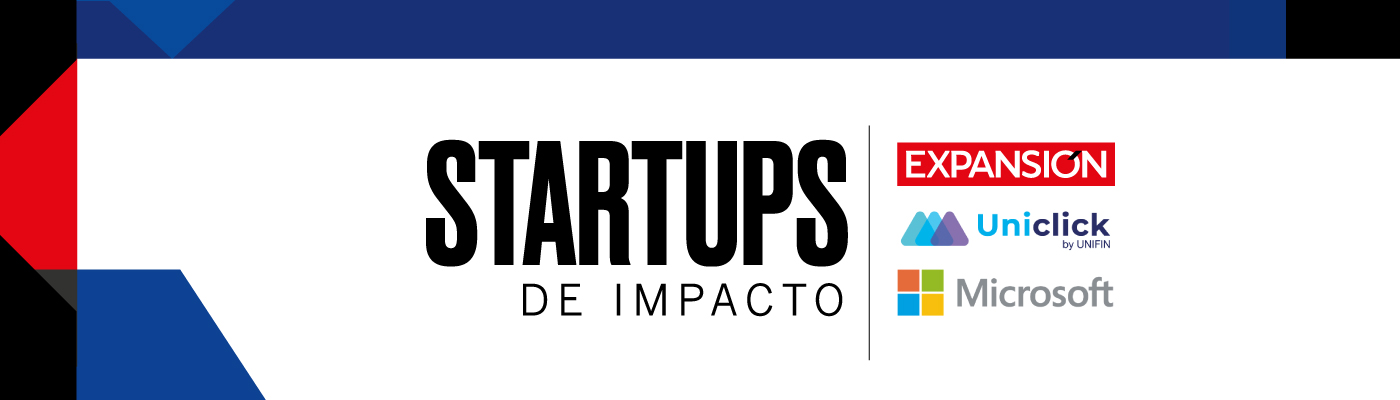 STARTUPS
DE IMPACTO

EXPANSIÓN

Uniclick
by UNIFIN

Microsoft