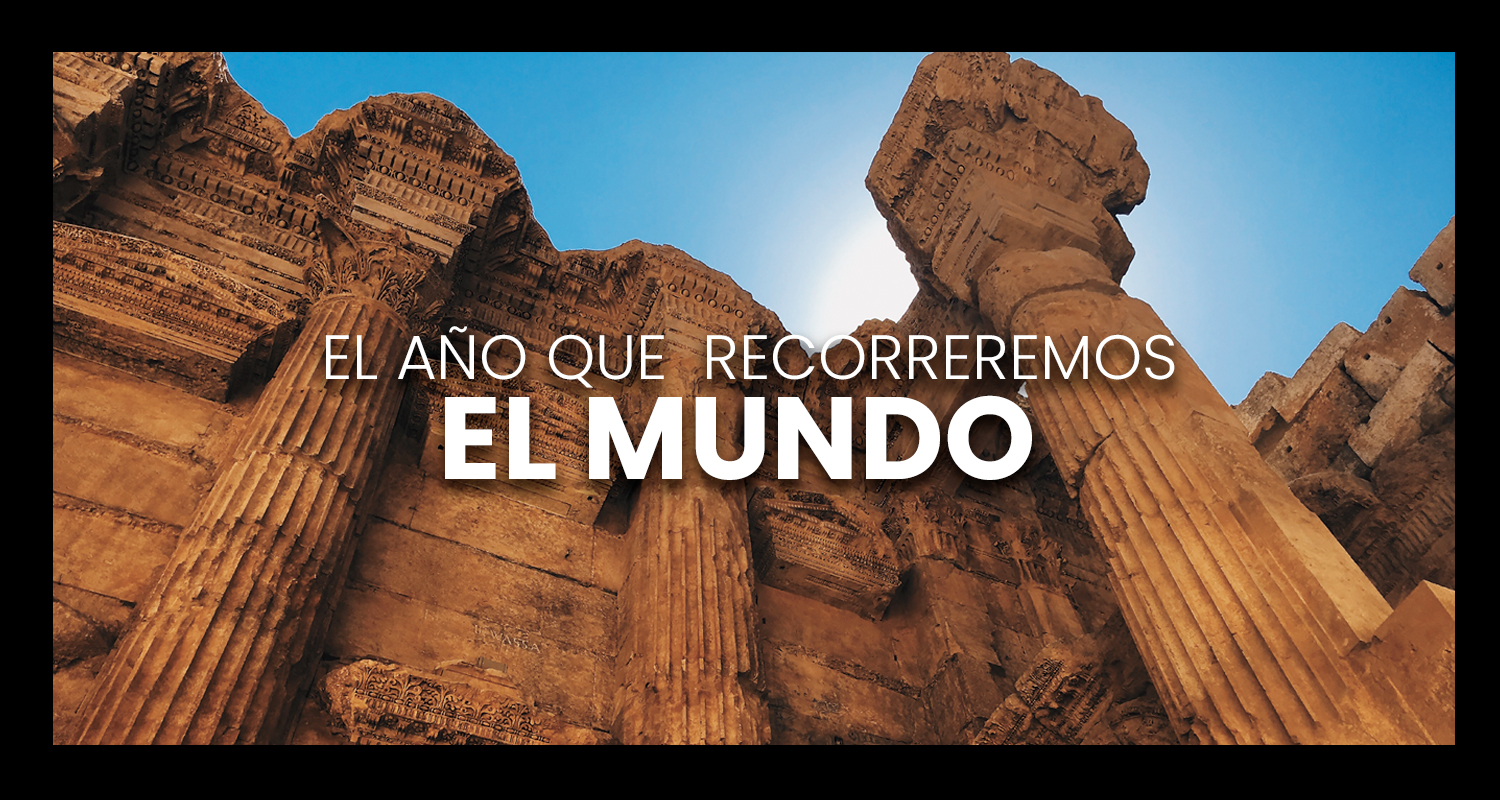 EL AÑO QUE RECORREREMOS
EL MUNDO