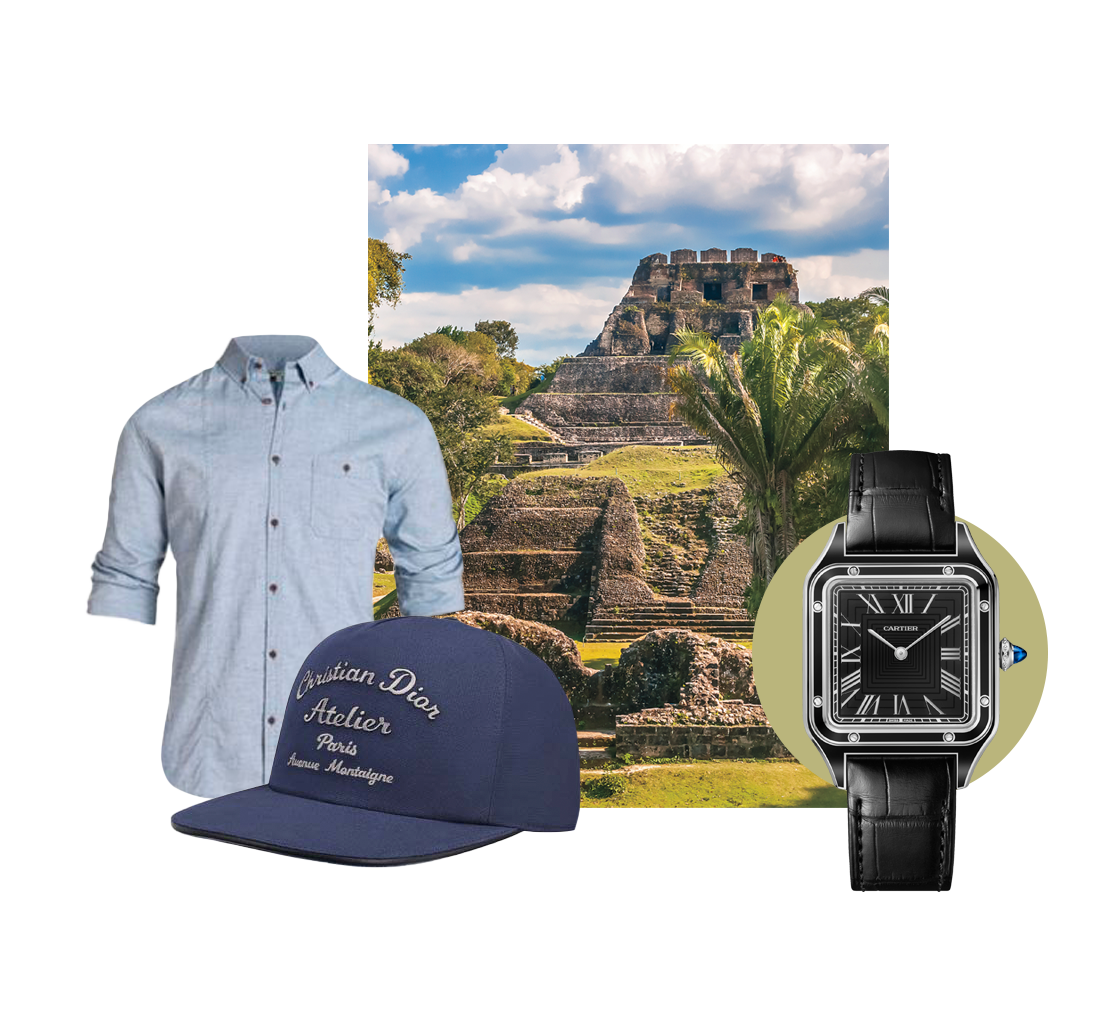 Christian Dior
Atelier
Paris
Avenue Montaigne

CARTIER