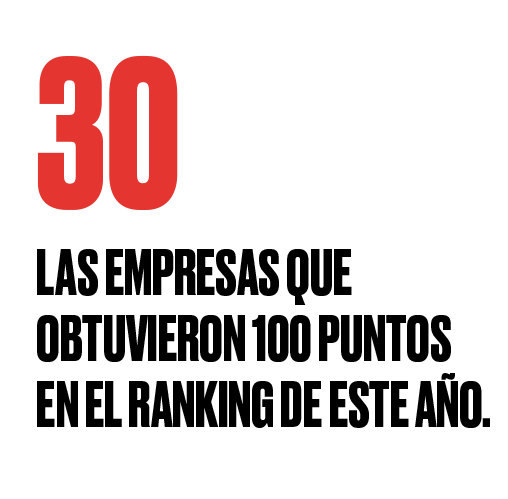 30

LAS EMPRESAS QUE OBTUVIERON 100 PUNTOS EN EL RANKING DE ESTE AÑO.