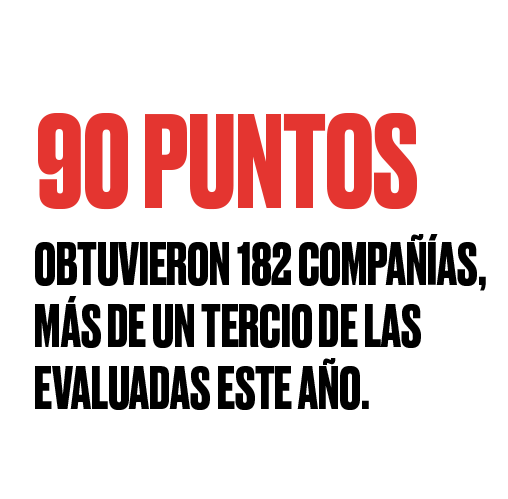 90 PUNTOS

OBTUVIERON 182 COMPAÑÍAS, MÁS DE UN TERCIO DE LAS EVALUADAS ESTE AÑO.