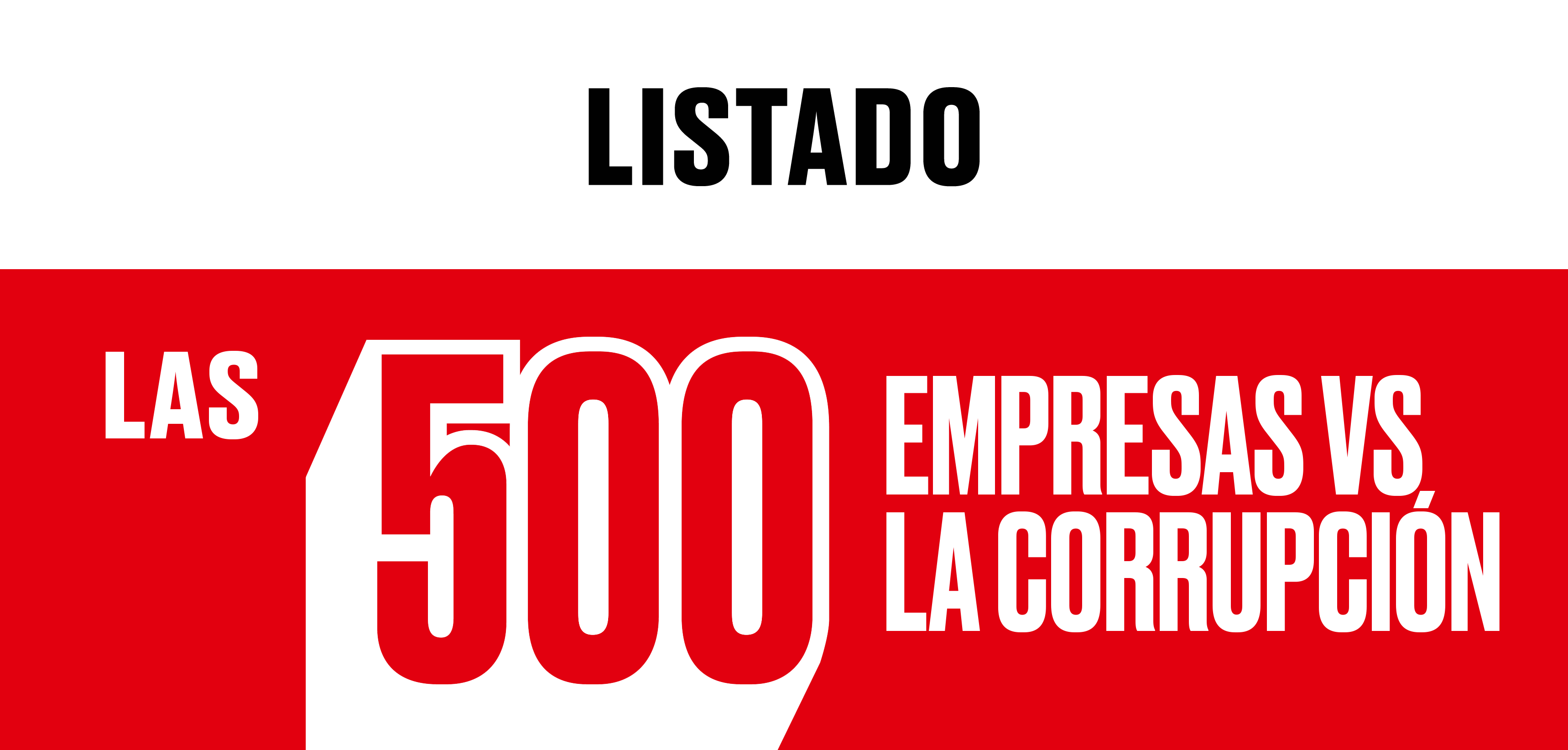 LISTADO

LAS 500 EMPRESAS VS LA CORRUPCIÓN