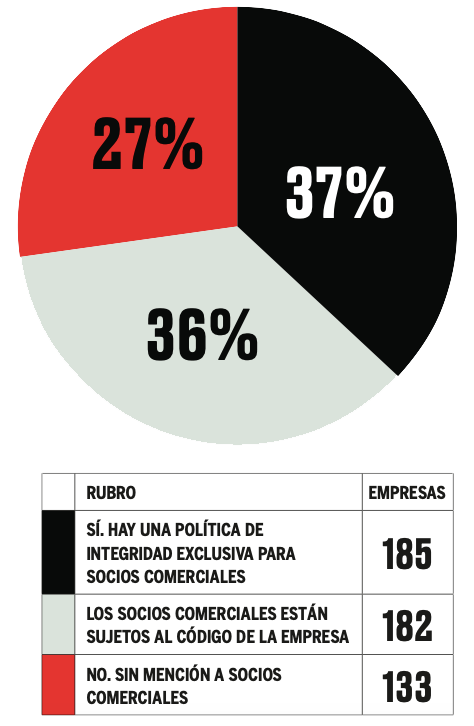 27%

37%

36%

| | RUBRO | EMPRESAS |
|---|---|---|
| | SÍ. HAY UNA POLÍTICA DE INTEGRIDAD EXCLUSIVA PARA SOCIOS COMERCIALES | 185 |
| | LOS SOCIOS COMERCIALES ESTÁN SUJETOS AL CÓDIGO DE LA EMPRESA | 182 |
| | NO. SIN MENCIÓN A SOCIOS COMERCIALES | 133 |