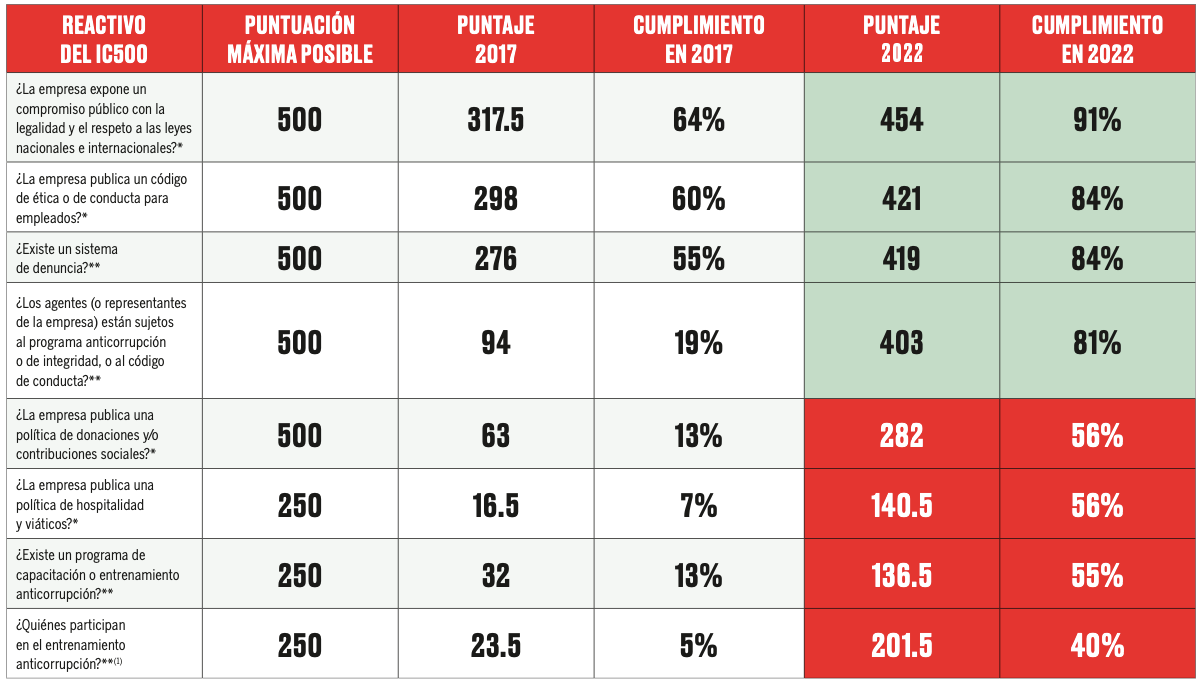 | REACTIVO DEL IC500 | PUNTUACIÓN MÁXIMA POSIBLE | PUNTAJE 2017 | CUMPLIMIENTO EN 2017 | PUNTAJE 2022 | CUMPLIMIENTO EN 2022 |
|---|---|---|---|---|---|
| ¿La empresa expone un compromiso público con la legalidad y el respeto a las leyes nacionales e internacionales?* | 500 | 317.5 | 64% | 454 | 91% |
| ¿La empresa publica un código de ética o de conducta para empleados?* | 500 | 298 | 60% | 421 | 84% |
| ¿Existe un sistema de denuncia?** | 500 | 276 | 55% | 419 | 84% |
| ¿Los agentes (o representantes de la empresa) están sujetos al programa anticorrupción o de integridad, o al código de conducta?** | 500 | 94 | 19% | 403 | 81% |
| ¿La empresa publica una política de donaciones y/o contribuciones sociales?* | 500 | 63 | 13% | 282 | 56% |
| ¿La empresa publica una política de hospitalidad y viáticos?* | 250 | 16.5 | 7% | 140.5 | 56% |
| ¿Existe un programa de capacitación o entrenamiento anticorrupción?** | 250 | 32 | 13% | 136.5 | 55% |
| ¿Quiénes participan en el entrenamiento anticorrupción?**$^{(1)}$ | 250 | 23.5 | 5% | 201.5 | 40% |