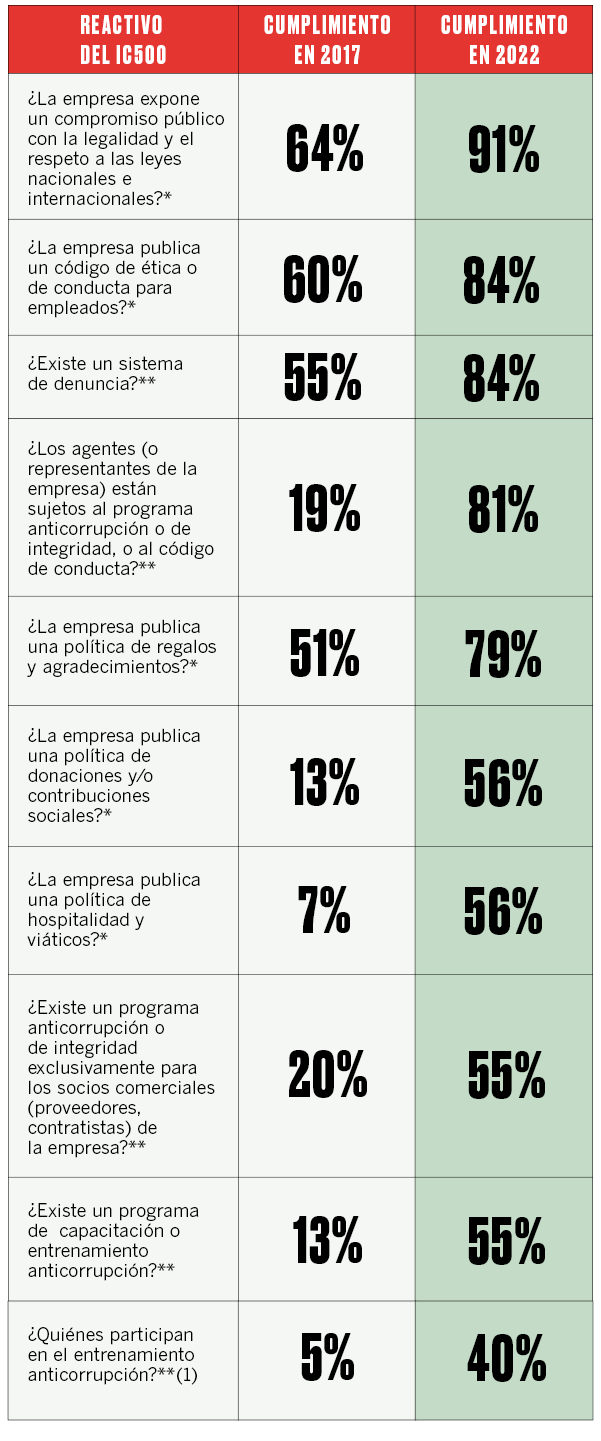 | REACTIVO DEL IC500 | CUMPLIMIENTO EN 2017 | CUMPLIMIENTO EN 2022 |
|---|---|---|
| ¿La empresa expone un compromiso público con la legalidad y el respeto a las leyes nacionales e internacionales?* | 64% | 91% |
| ¿La empresa publica un código de ética o de conducta para empleados?* | 60% | 84% |
| ¿Existe un sistema de denuncia?** | 55% | 84% |
| ¿Los agentes (o representantes de la empresa) están sujetos al programa anticorrupción o de integridad, o al código de conducta?** | 19% | 81% |
| ¿La empresa publica una política de regalos y agradecimientos?* | 51% | 79% |
| ¿La empresa publica una política de donaciones y/o contribuciones sociales?* | 13% | 56% |
| ¿La empresa publica una política de hospitalidad y viáticos?* | 7% | 56% |
| ¿Existe un programa anticorrupción o de integridad exclusivamente para los socios comerciales (proveedores, contratistas) de la empresa?** | 20% | 55% |
| ¿Existe un programa de capacitación o entrenamiento anticorrupción?** | 13% | 55% |
| ¿Quiénes participan en el entrenamiento anticorrupción?**(1) | 5% | 40% |