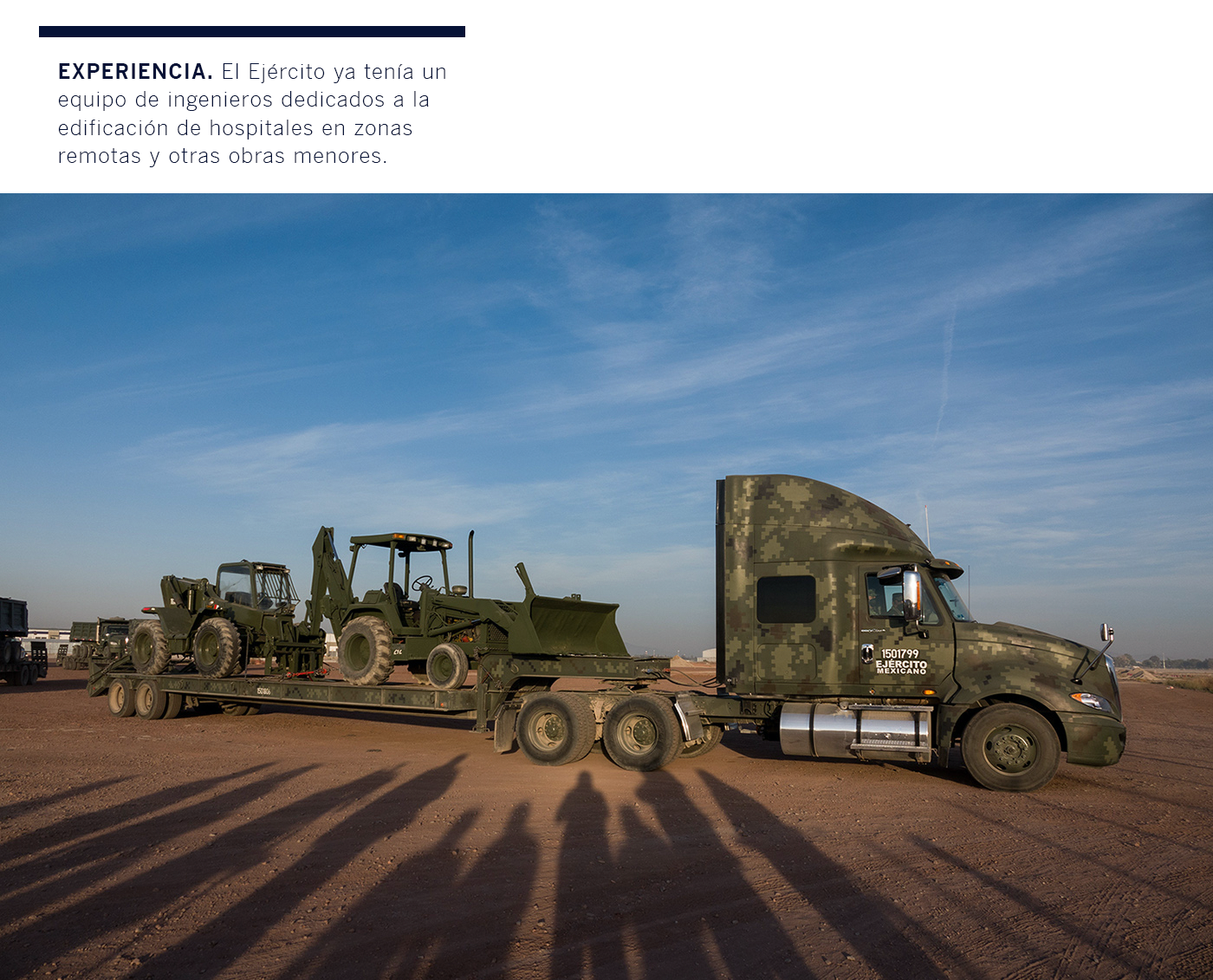 EXPERIENCIA. El Ejército ya tenía un equipo de ingenieros dedicados a la edificación de hospitales en zonas remotas y otras obras menores.

1501799
EJÉRCITO
MEXICANO