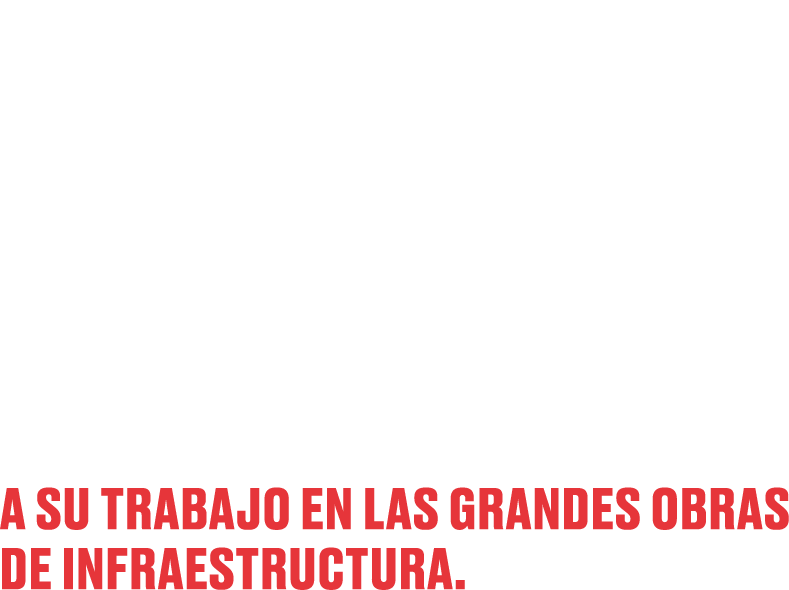 A SU TRABAJO EN LAS GRANDES OBRAS DE INFRAESTRUCTURA.