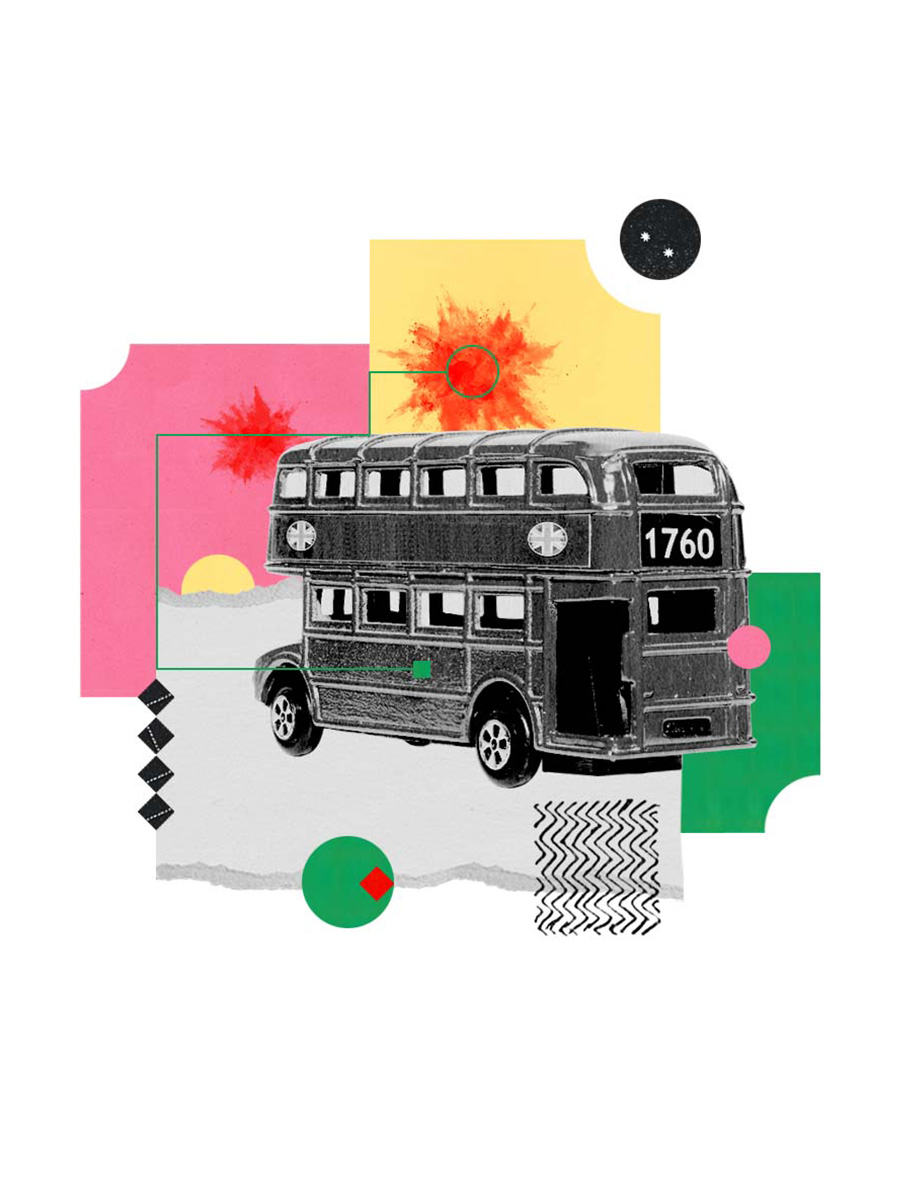 1760