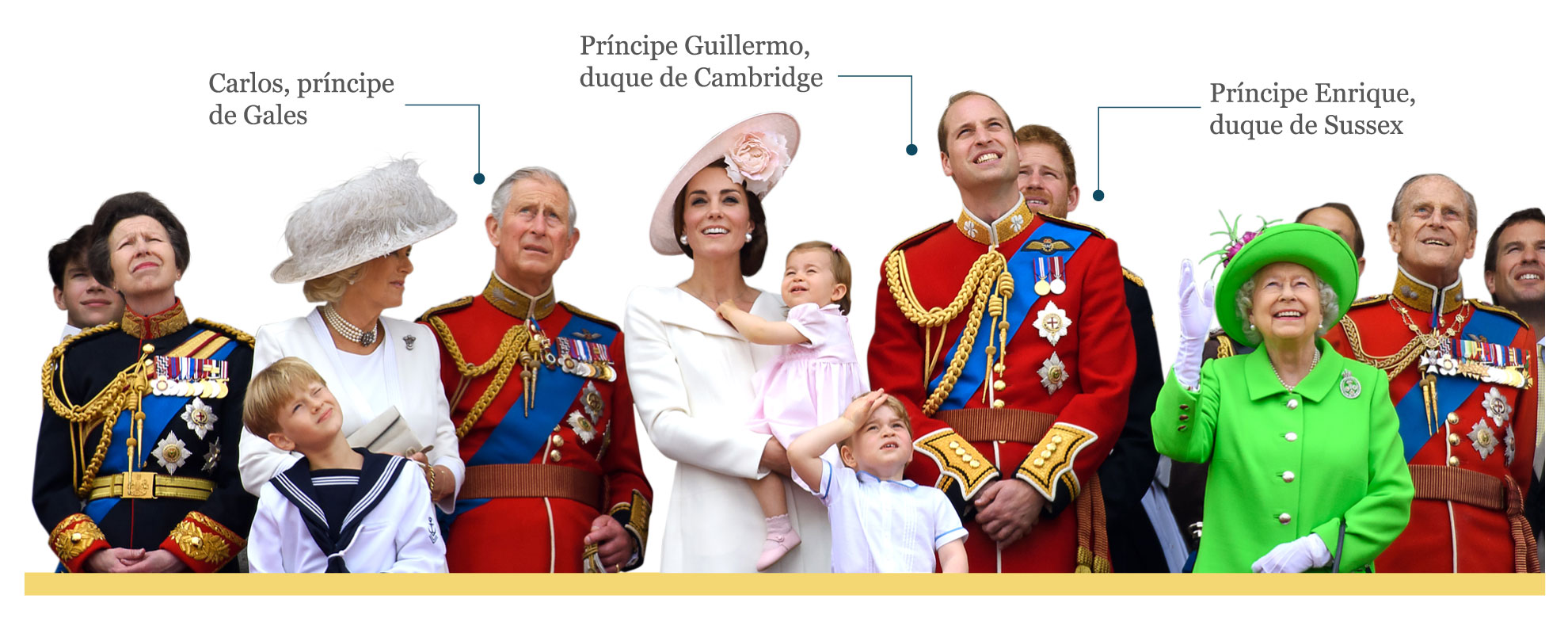 Carlos, príncipe de Gales

Príncipe Guillermo, duque de Cambridge

Príncipe Enrique, duque de Sussex