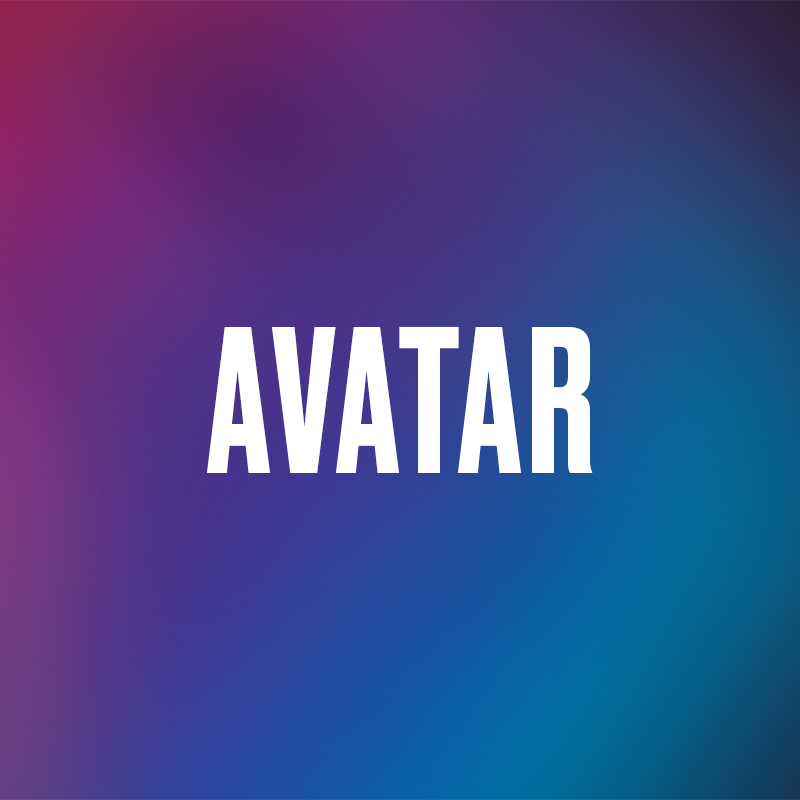 AVATAR