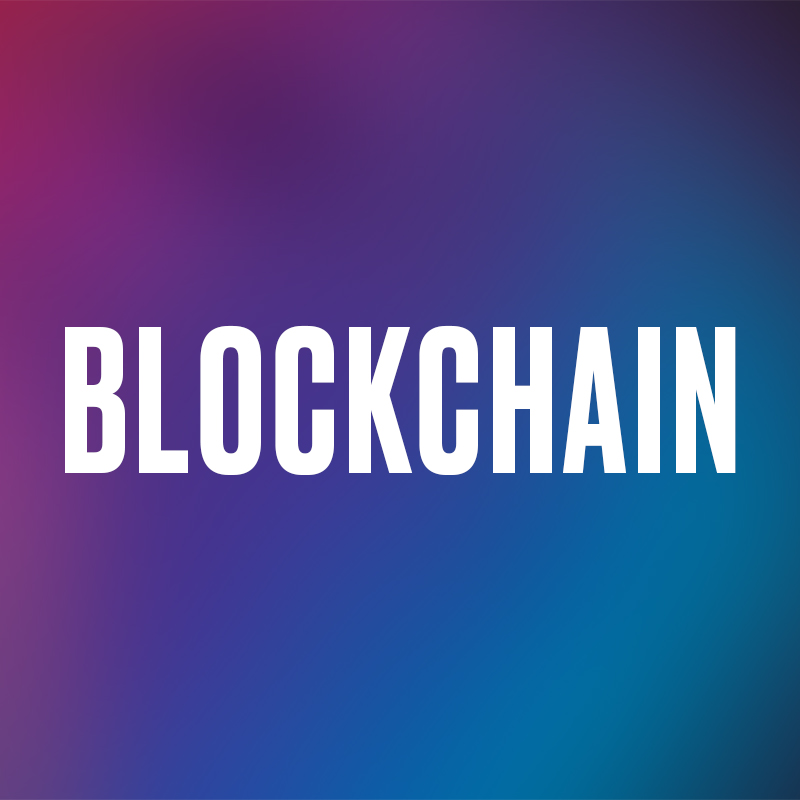 BLOCKCHAIN